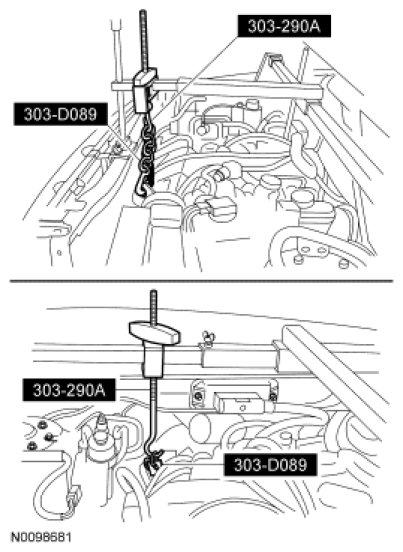 303-290A

303-D089

303-290A

303-D089

N0098681