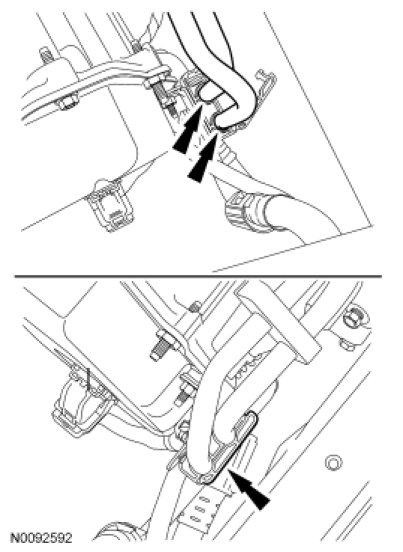 N0092592