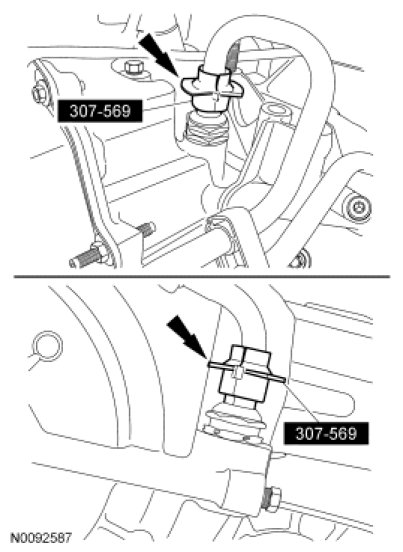 307-569

307-569

N0092587