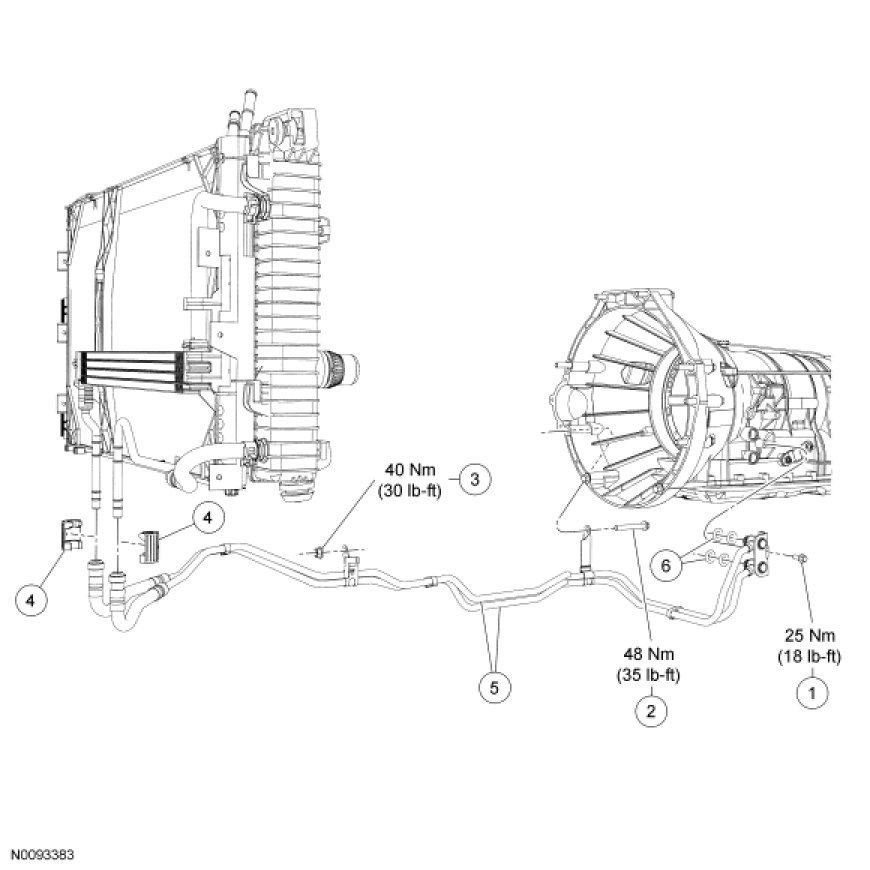 40 Nm
(30 lb-ft)
3

4

4

6

5

48 Nm
(35 lb-ft)
2

25 Nm
(18 lb-ft)
1

N0093383