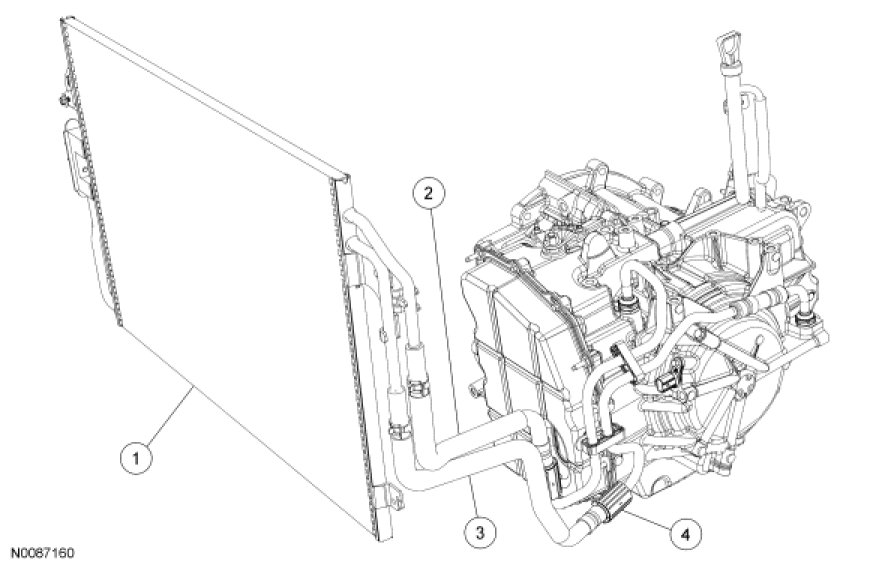 2
1
3
4
N0067160