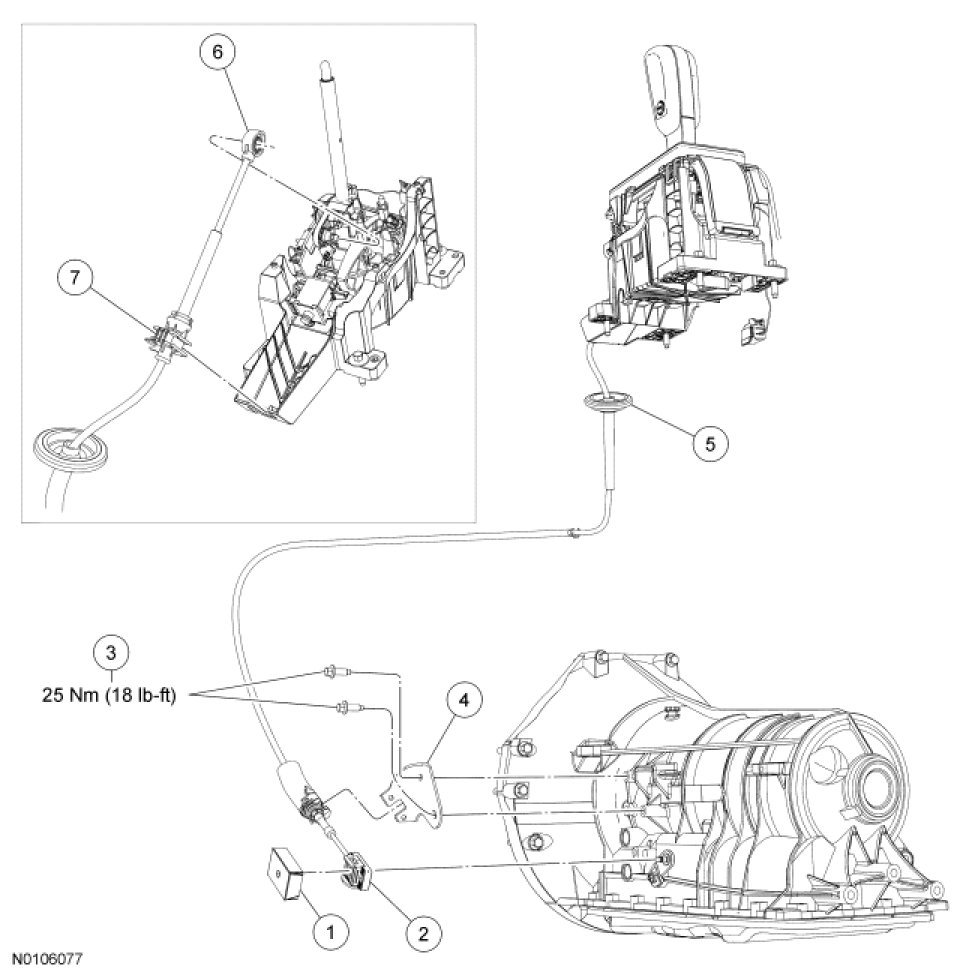 6

7

5

3

25 Nm (18 lb-ft)

4

1

2

N0106077