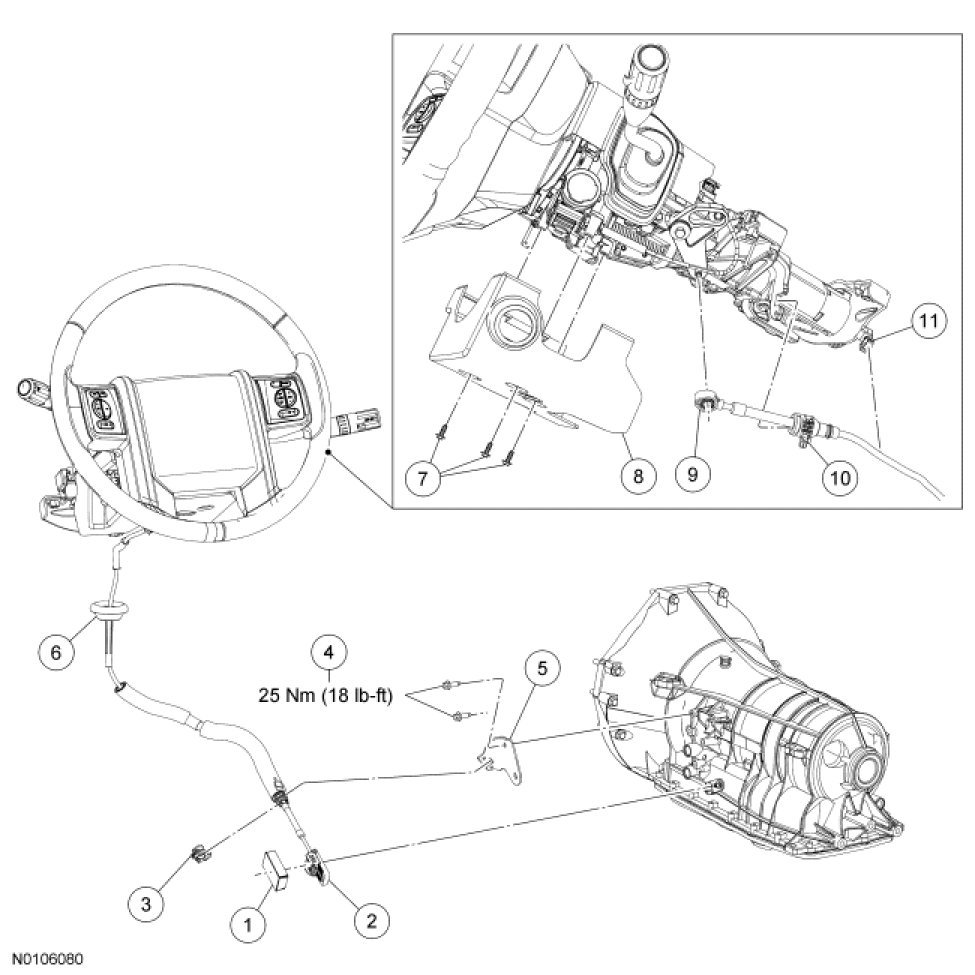 11

7

8

9

10

6

4

25 Nm (18 lb-ft)

5

3

1

2

N0106080