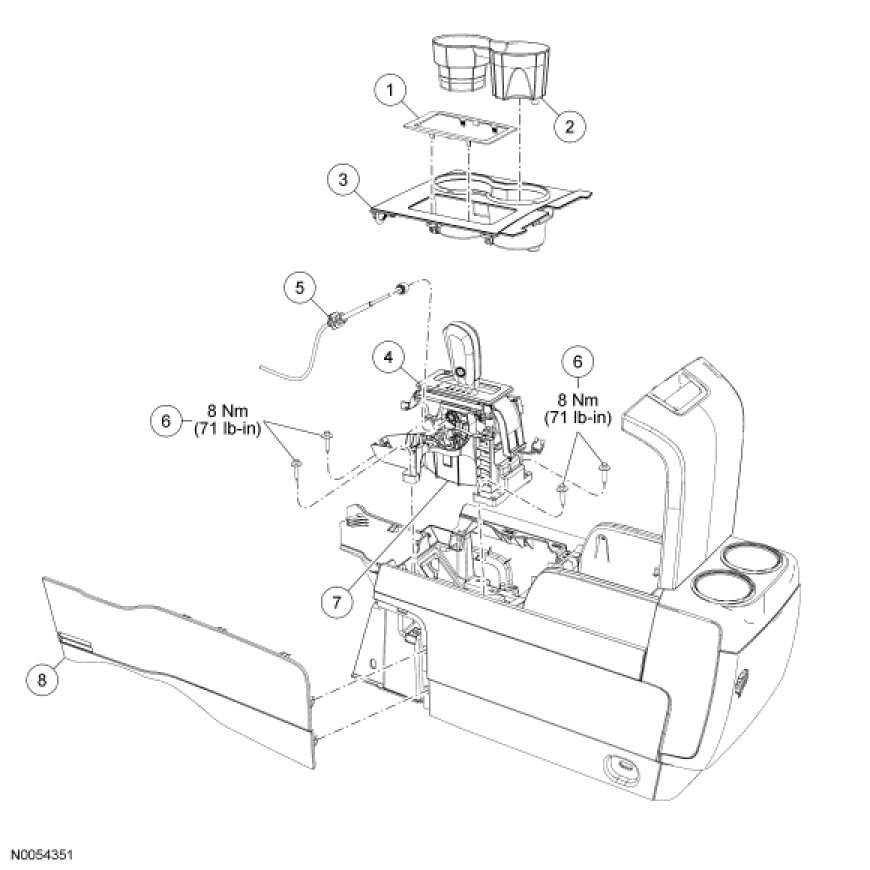 1
2
3
5
4
6
8 Nm
(71 lb-in)
6
8 Nm
(71 lb-in)
7
8
N0054351