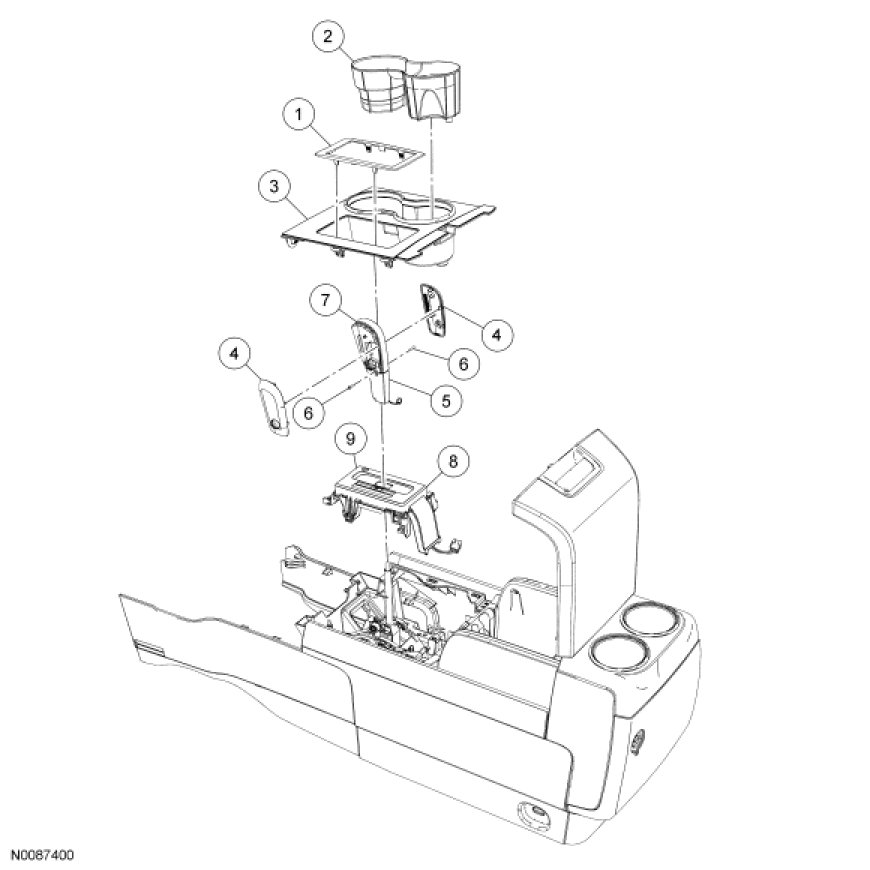 2
1
3
7
4
4
6
6
5
9
8
N0087400