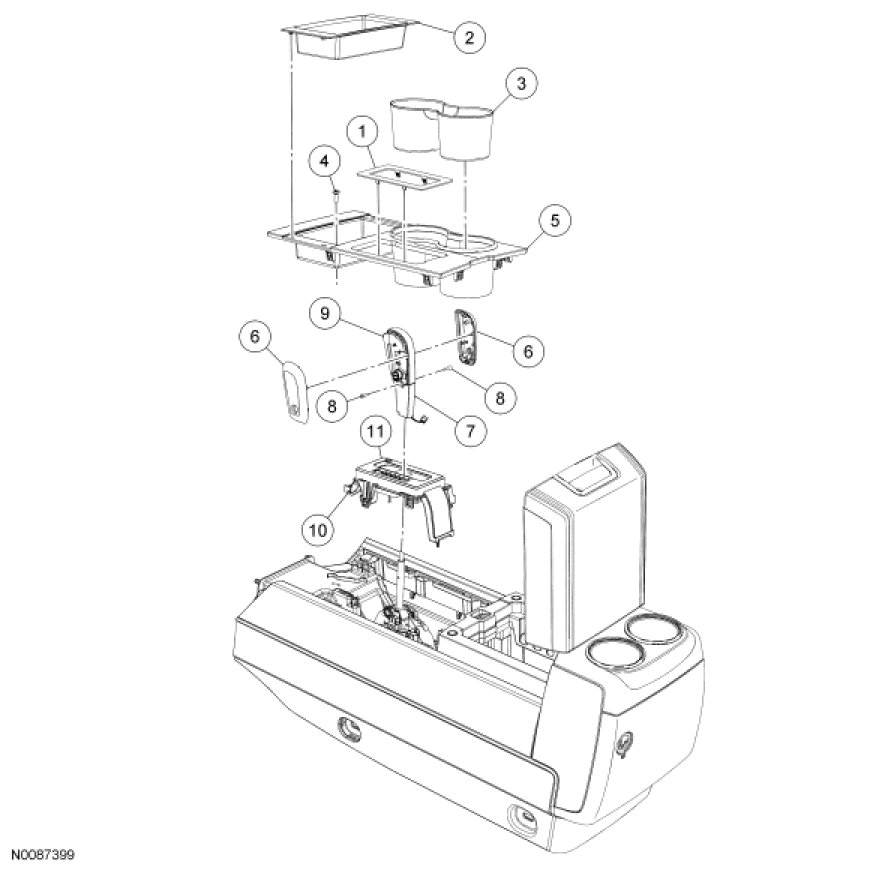 2
3
1
4
5
9
6
6
8
8
7
11
10
N0087399