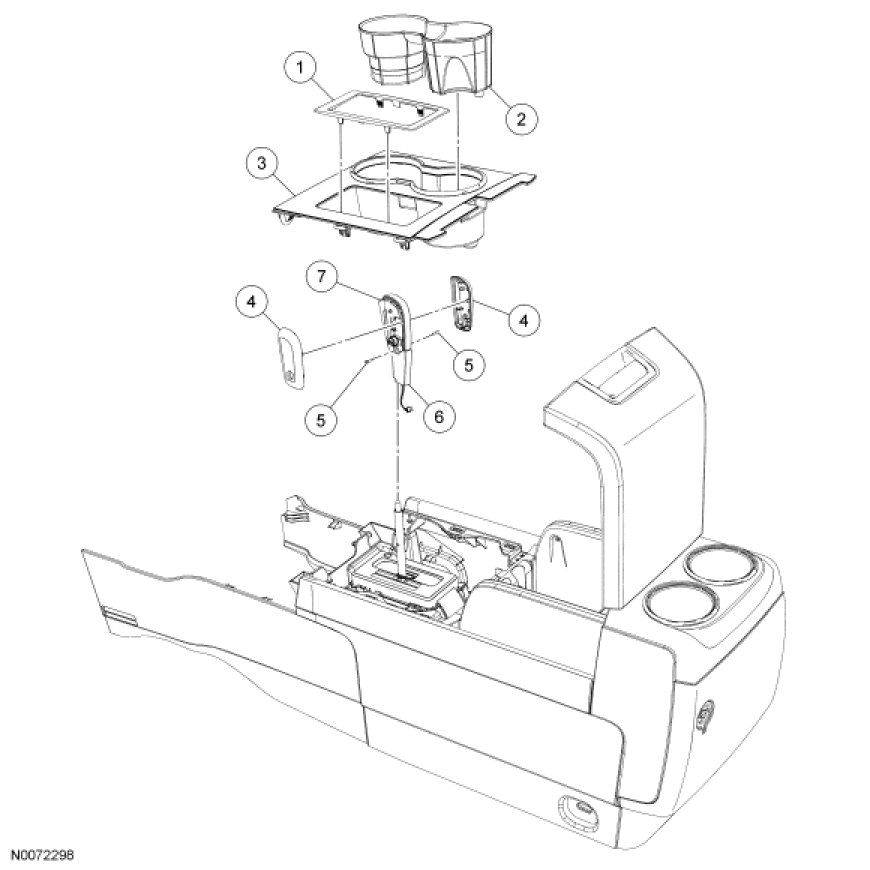 1
2
3
7
4
4
5
5
6
N0072298