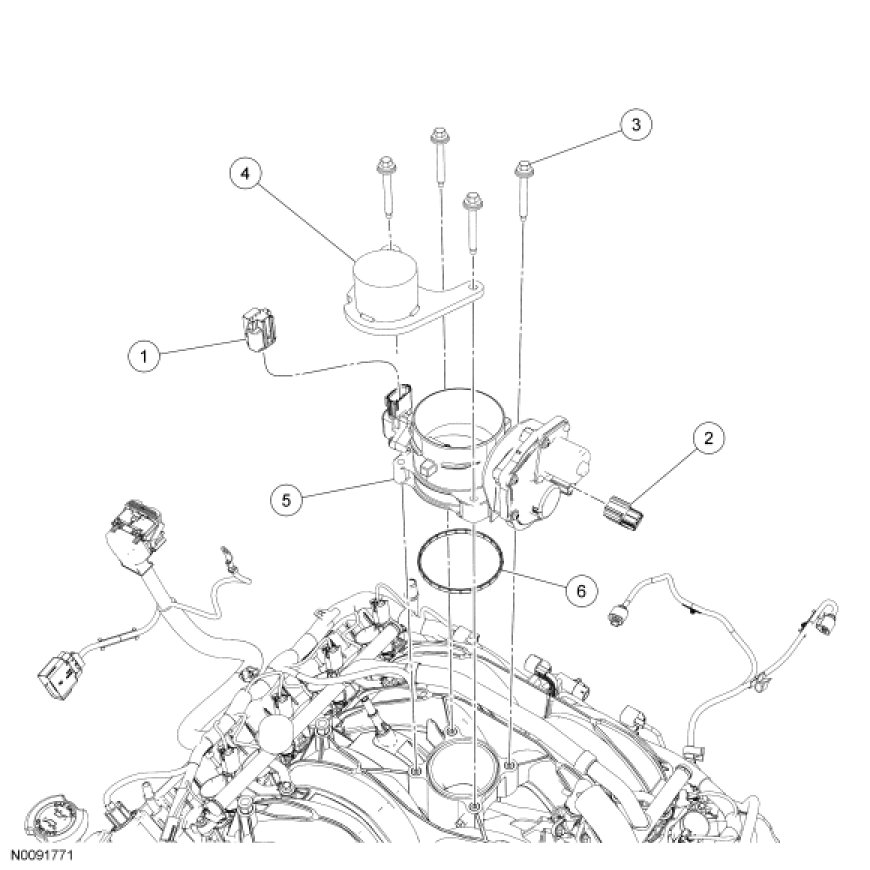 3
4
1
2
5
6
N0091771