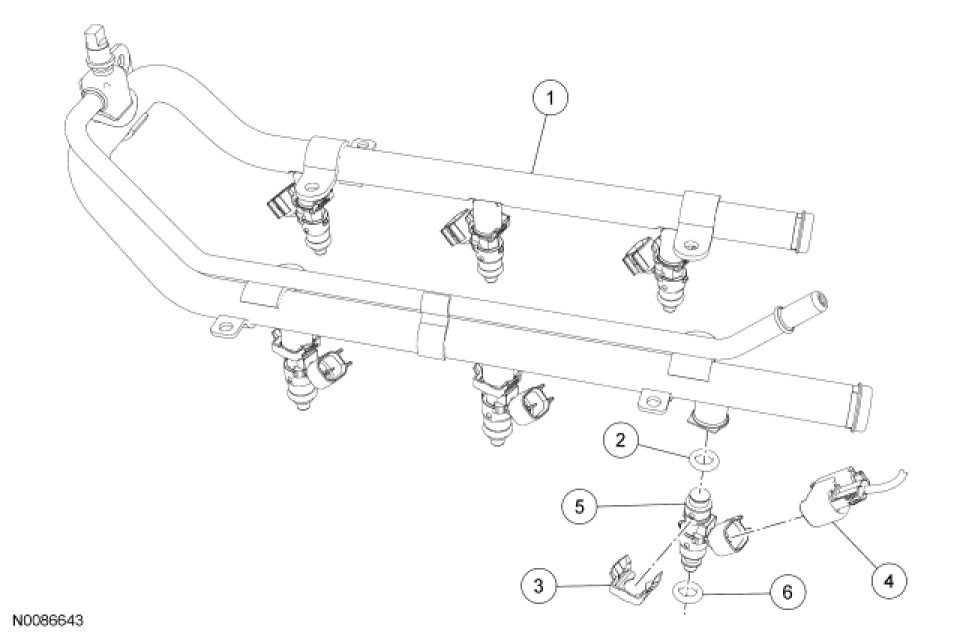 1
2
5
4
3
6
N0086643