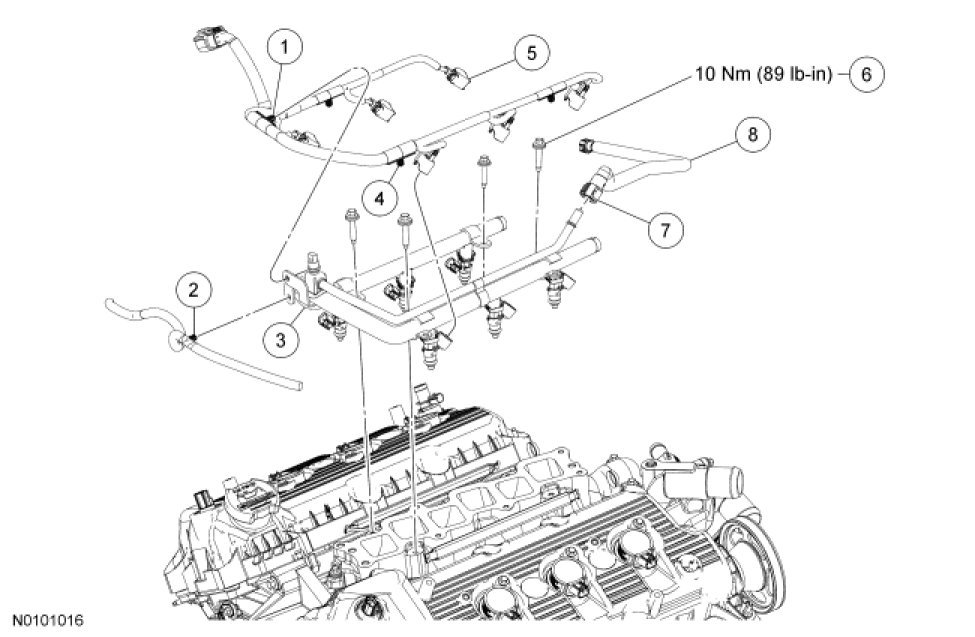 1

5

10 Nm (89 lb-in) 6

8

4

7

2

3

N0101016