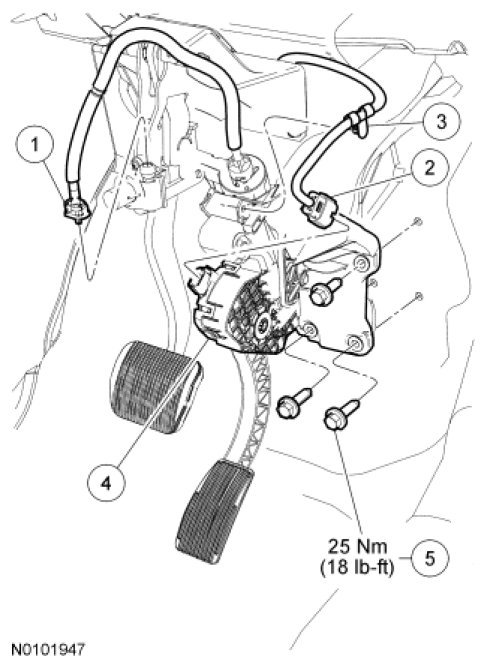 1
3
2
4
25 Nm
(18 lb-ft)
5
N0101947