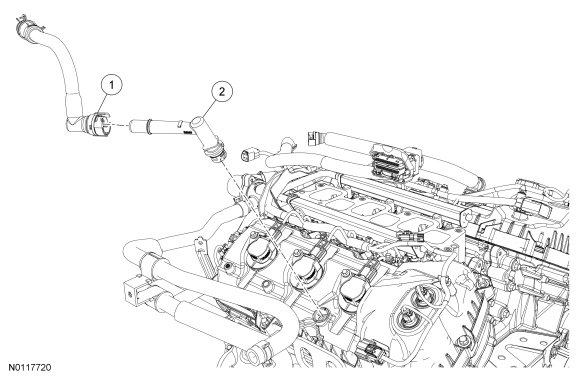 1

2

N0117720