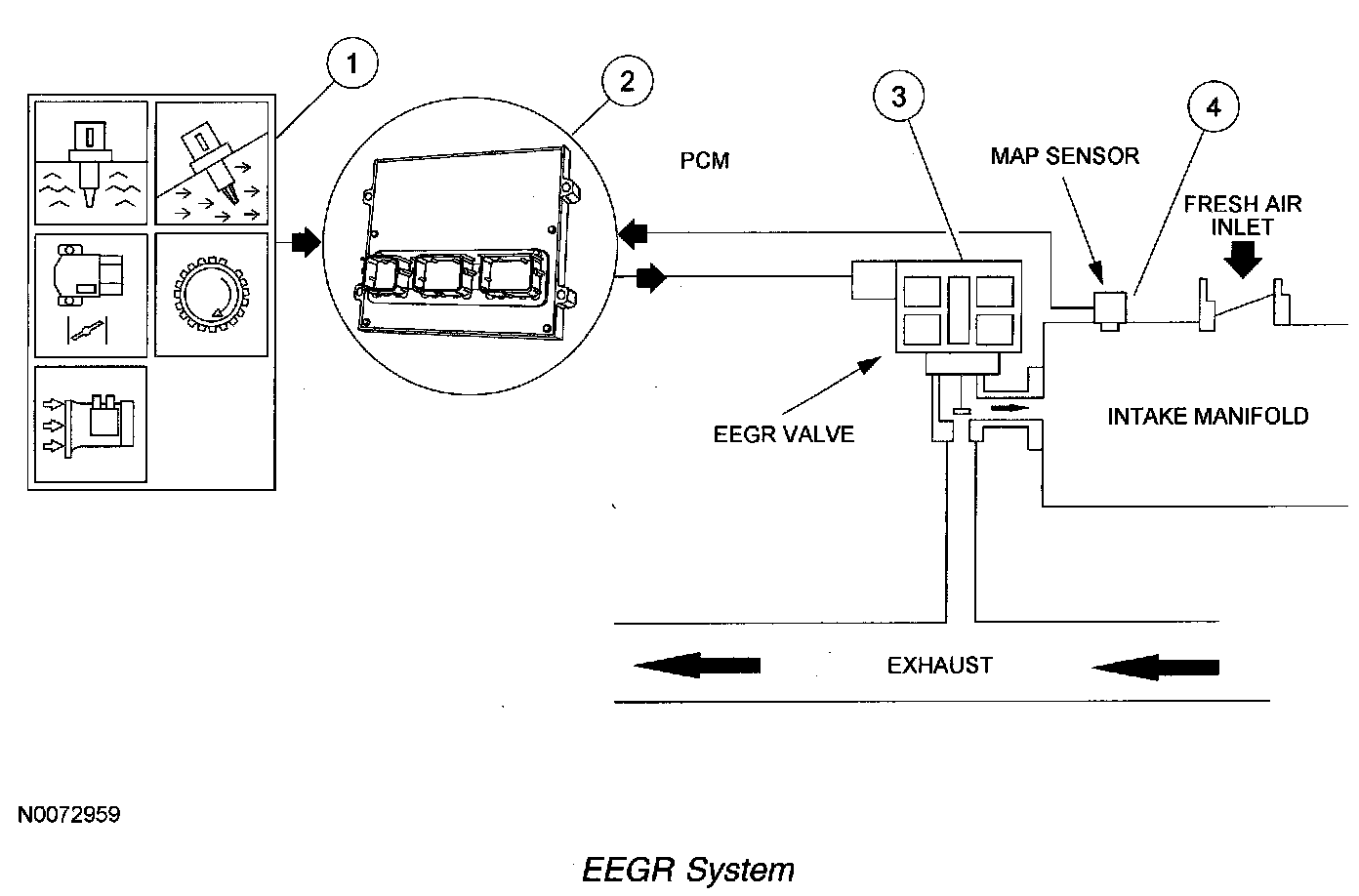 1

2

3

4

PCM

MAP SENSOR

FRESH AIR INLET

EEGR VALVE

INTAKE MANIFOLD

EXHAUST

N0072959

EEGR System