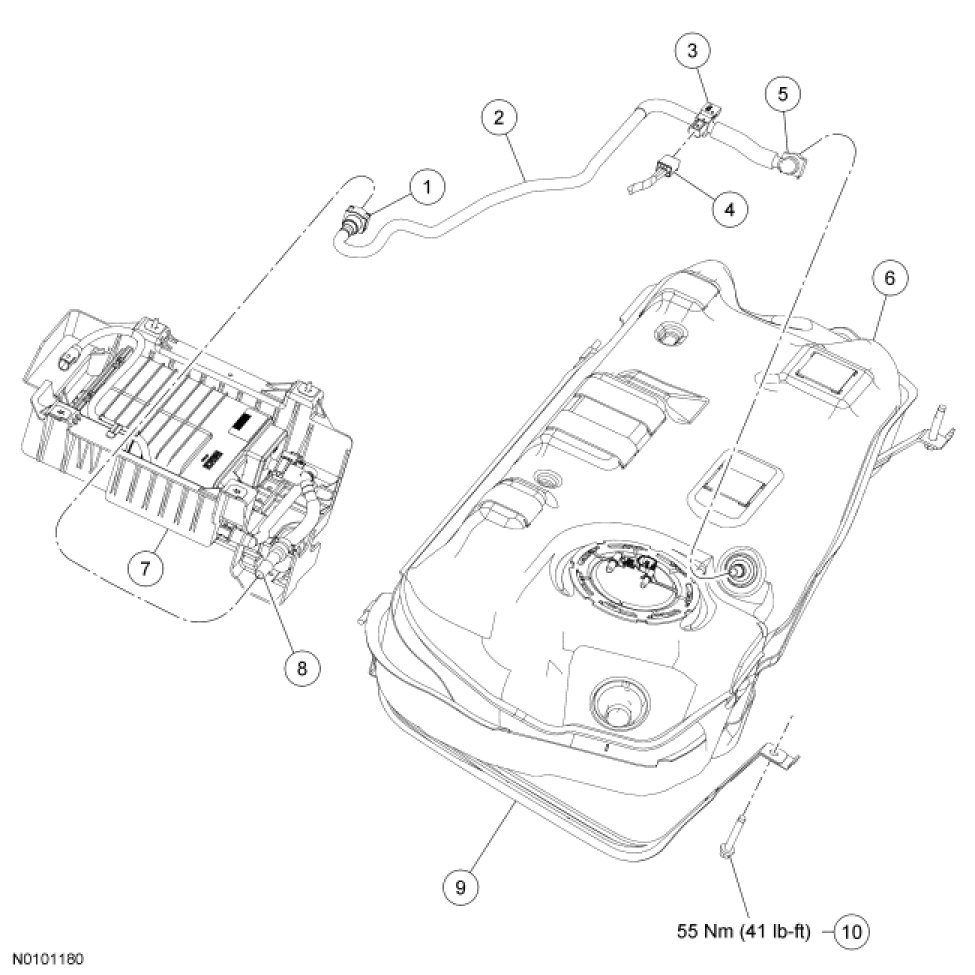 3
5
2
1
4
6
7
8
9
55 Nm (41 lb-ft)
10
N0101180