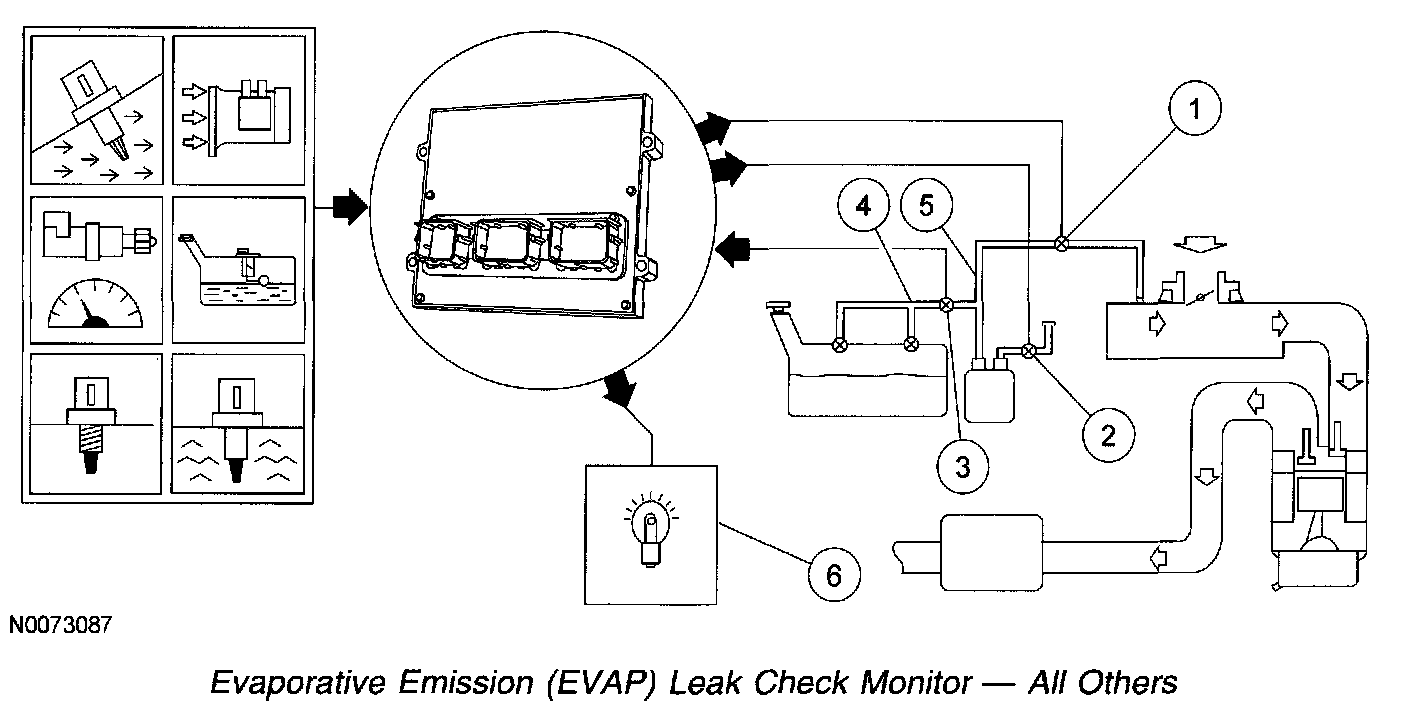 1
4
5
2
3
6

N0073087

Evaporative Emission (EVAP) Leak Check Monitor — All Others