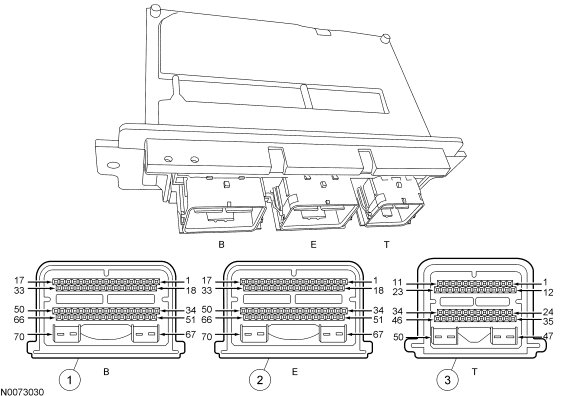 B
E
T

17
33
50
66
70
1
18
34
51
67
1
B

17
33
50
66
70
1
18
34
51
67
2
E

11
23
34
46
50
1
12
24
35
47
3
T

N0073030