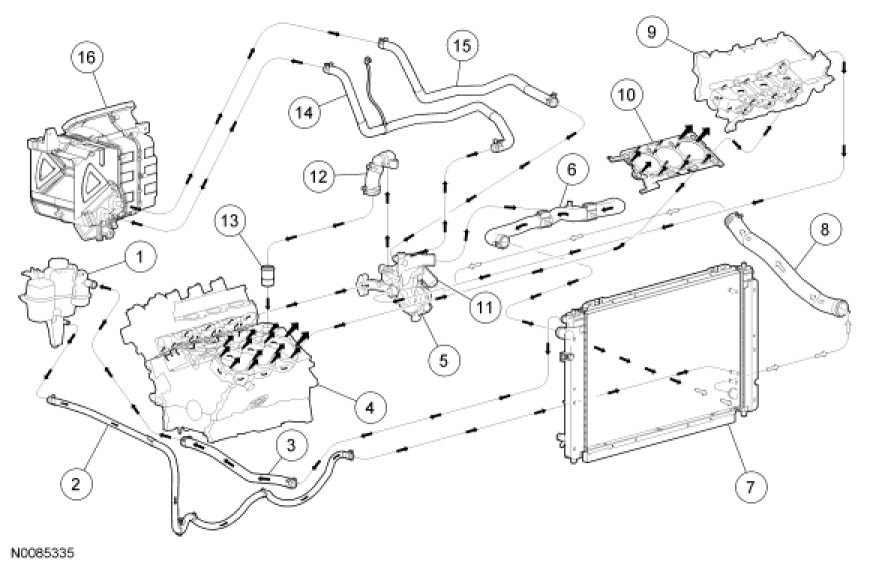 16
15
9
14
10
12
6
13
8
1
11
5
4
3
2
7
N0085335