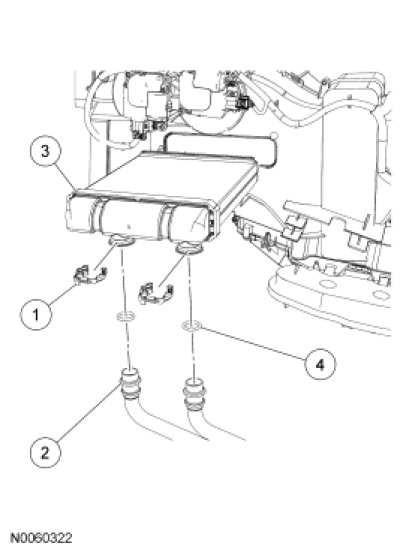 3

1

4

2

N0060322