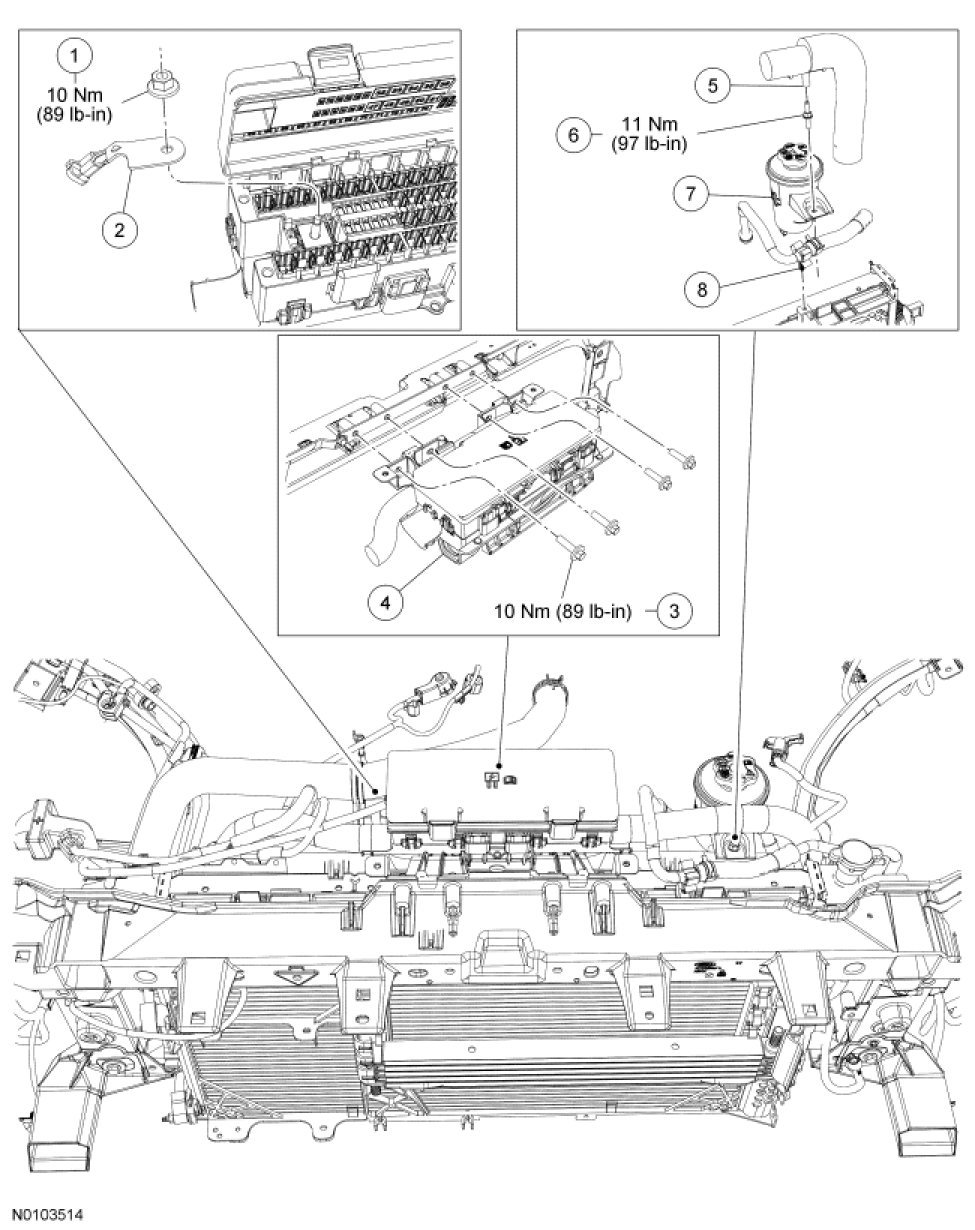 1
10 Nm
(89 lb-in)

2

5

6
11 Nm
(97 lb-in)

7

8

4

10 Nm (89 lb-in)
3

N0103514