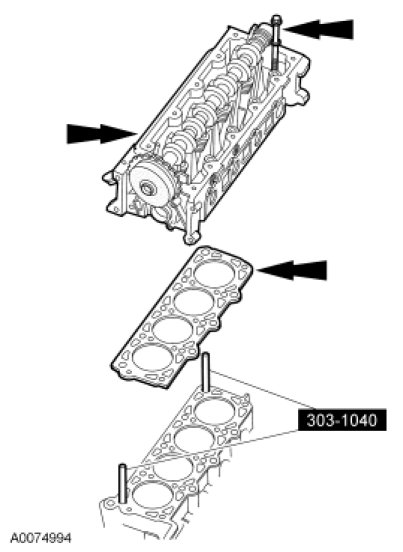 303-1040

A0074994