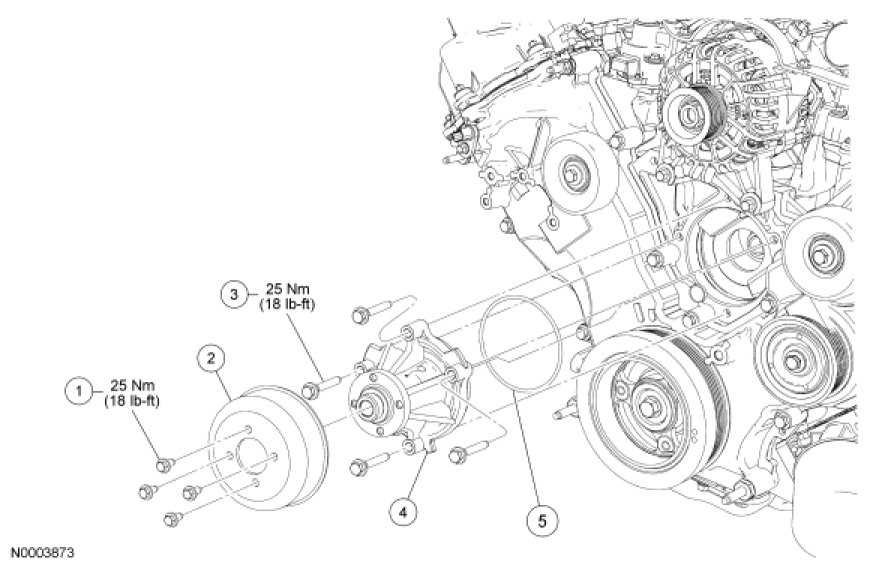 3 25 Nm (18 lb-ft)

2

1 25 Nm (18 lb-ft)

4

5

N0003873