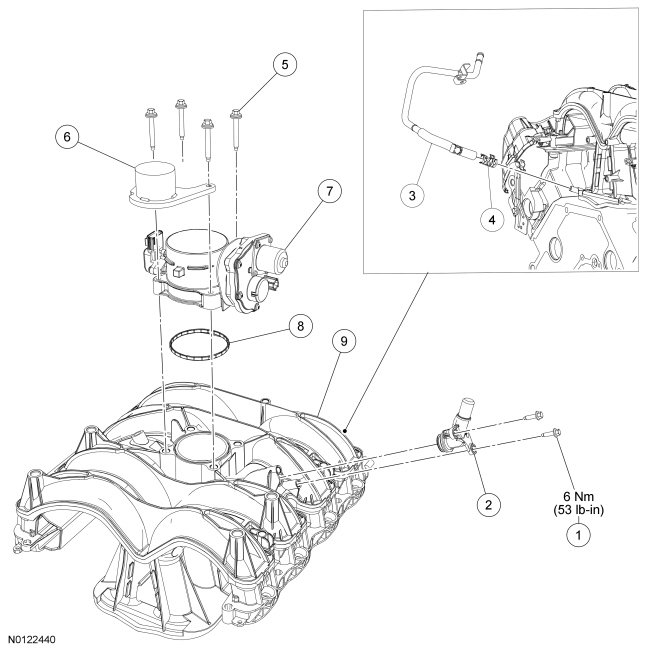 5
6
7
3
4
8
9
2
6 Nm
(53 lb-in)
1
N0122440