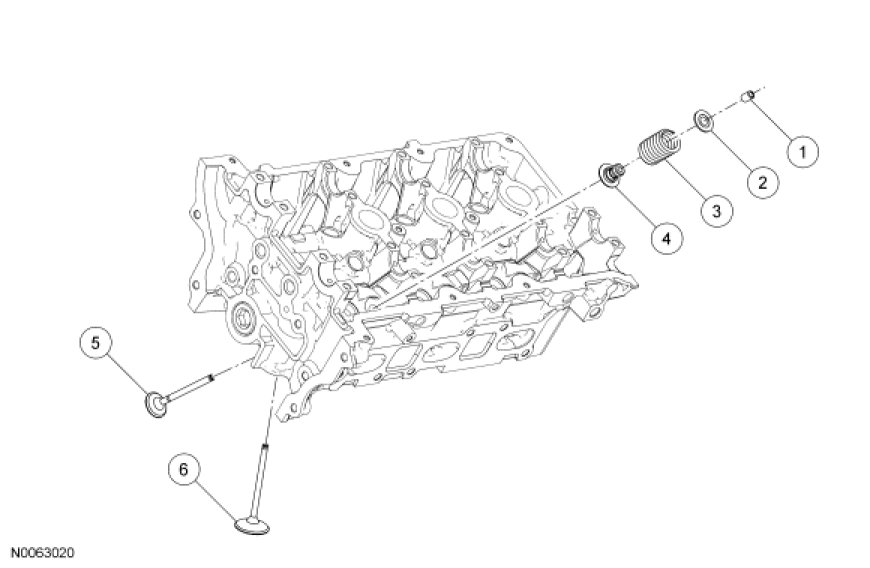 1
2
3
4
5
6
N0063020