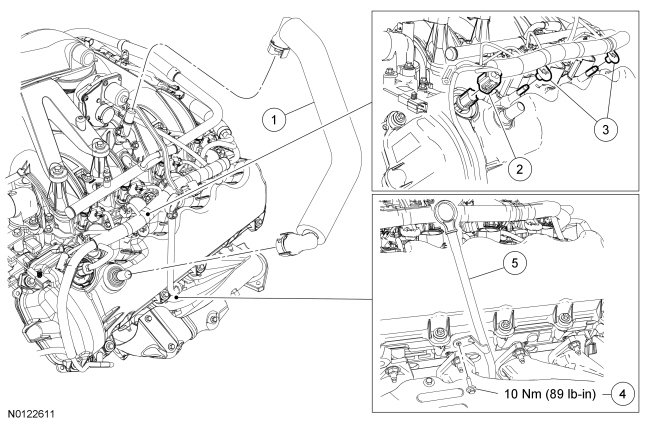 1
2
3
5
10 Nm (89 lb-in)
4
N0122611