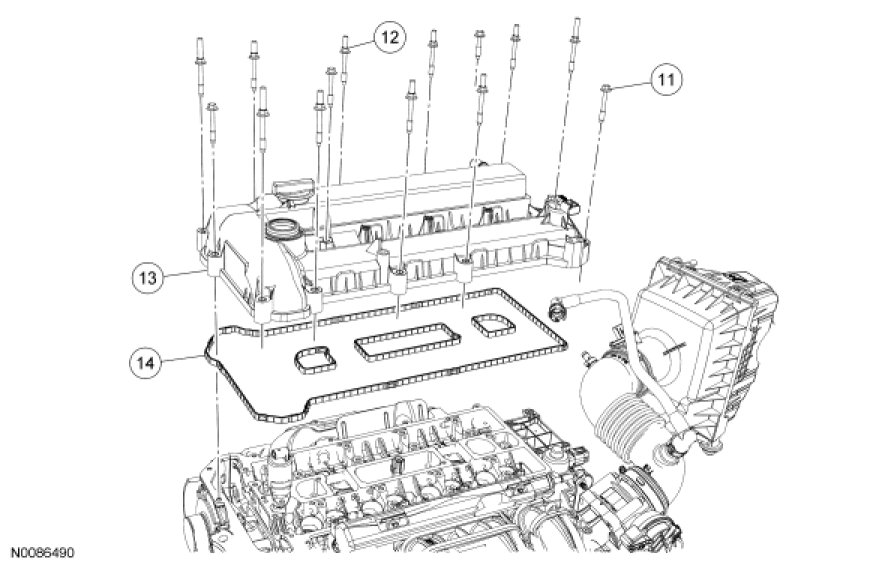 12
11
13
14
N0086490