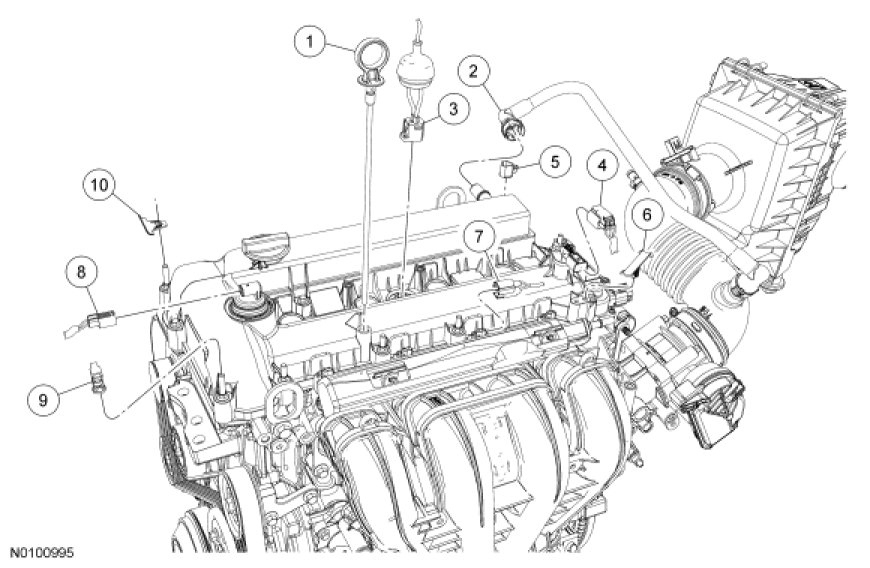 1
2
3
5
4
10
6
7
8
9
N0100995