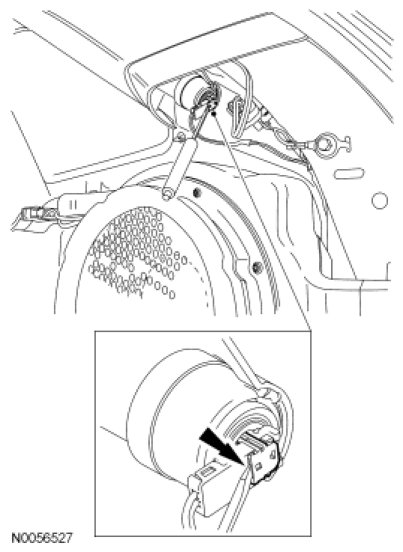 N0056527