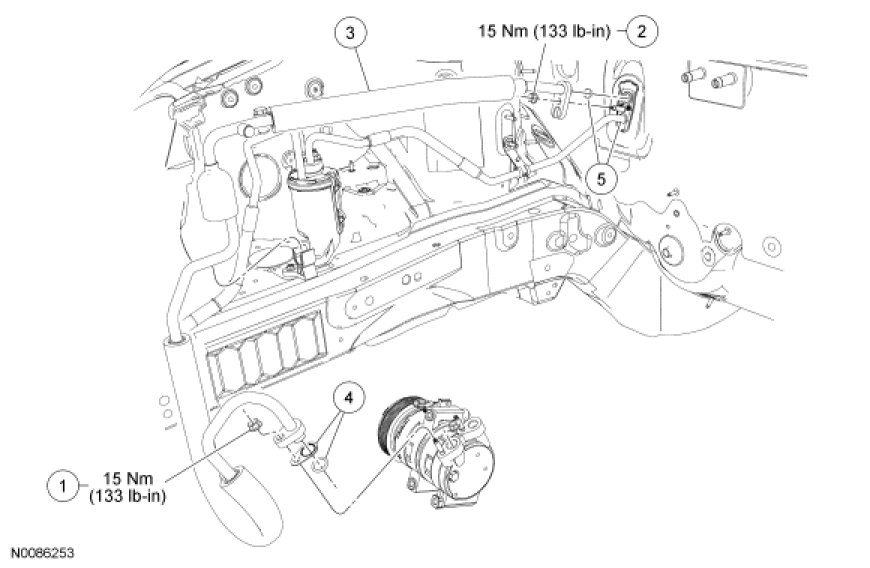 3

15 Nm (133 lb-in) 2

5

4

1 15 Nm (133 lb-in)

N0086253