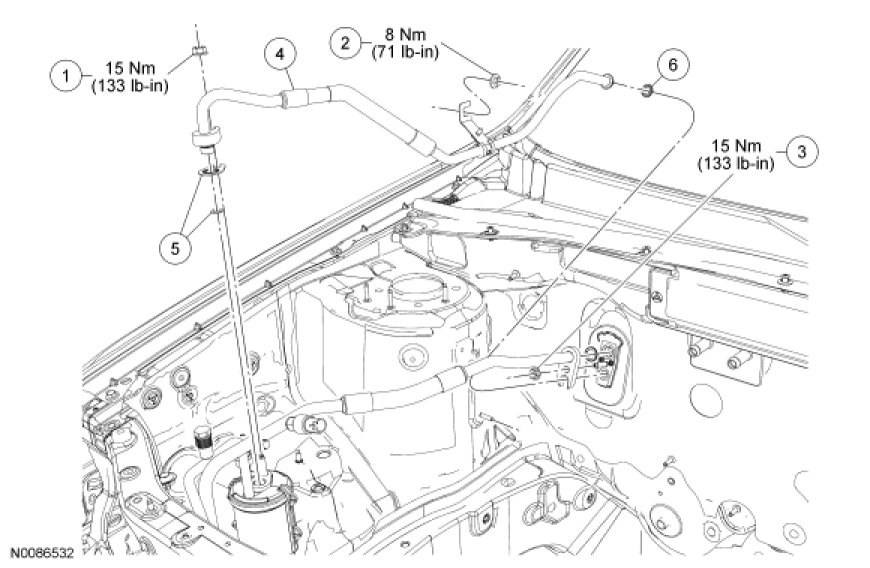 1
15 Nm
(133 lb-in)

4

2
8 Nm
(71 lb-in)

6

15 Nm
(133 lb-in)
3

5

N0086532