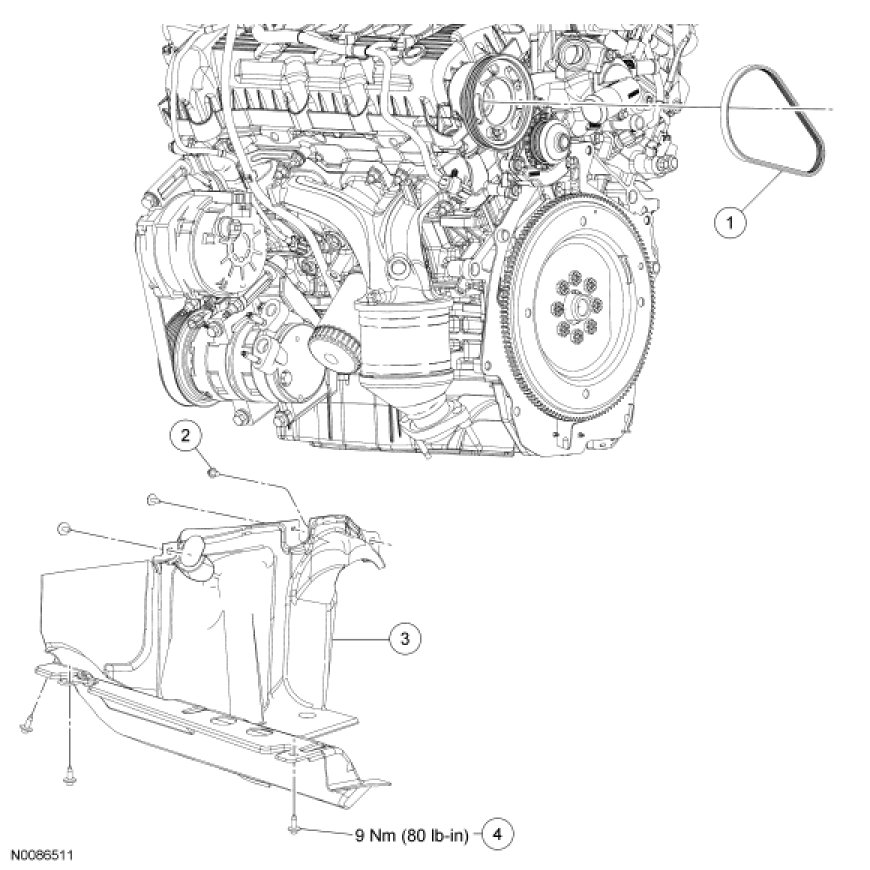 1

2

3

9 Nm (80 lb-in) 4

N0086511