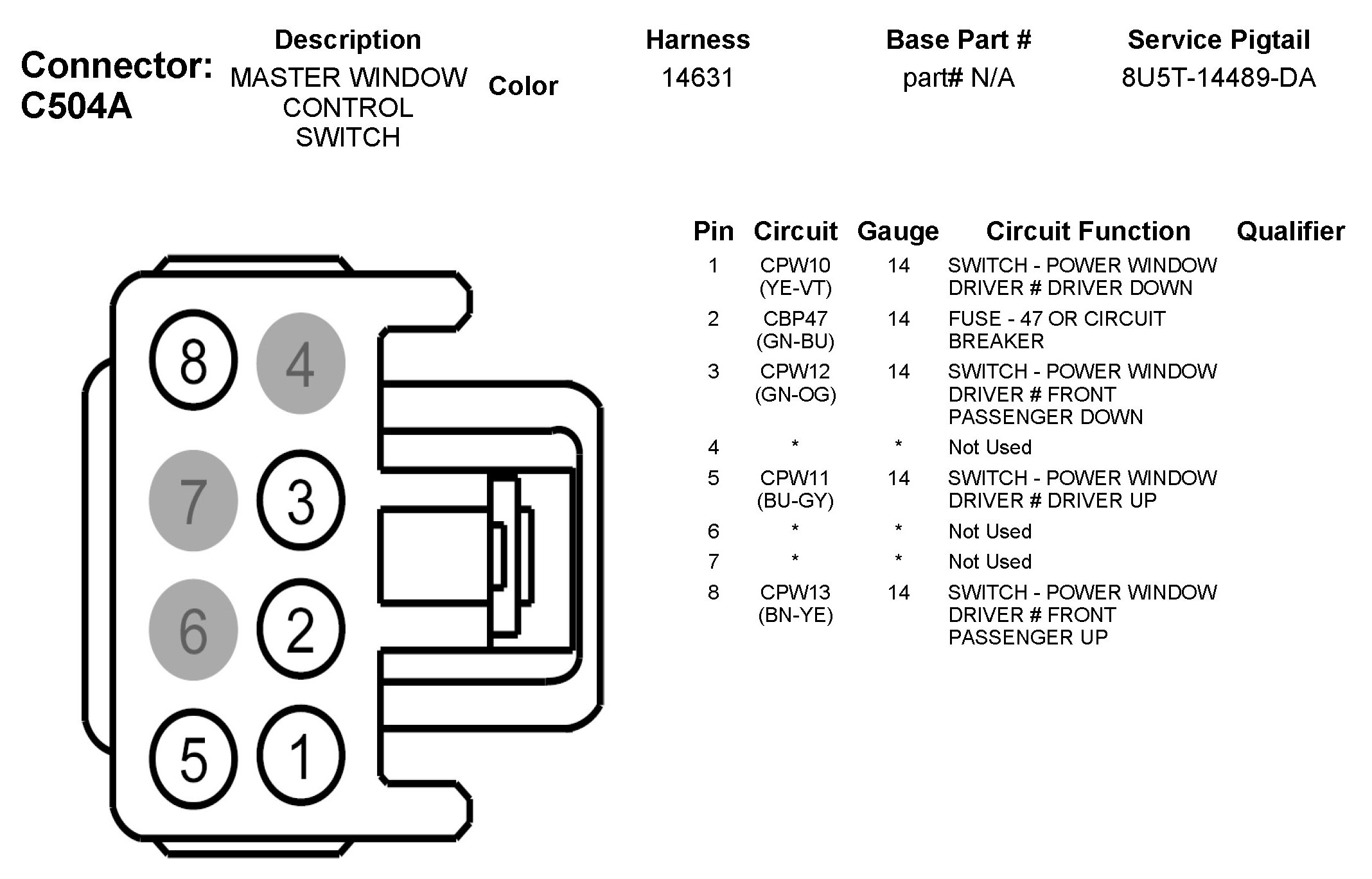 Connector: C504A

| Description | Color | Harness | Base Part # | Service Pigtail |
|---|---|---|---|---|
| MASTER WINDOW CONTROL SWITCH | | 14631 | part# N/A | 8U5T-14489-DA |

8 4
7 3
6 2
5 1

| Pin | Circuit | Gauge | Circuit Function | Qualifier |
|---|---|---|---|---|
| 1 | CPW10 (YE-VT) | 14 | SWITCH - POWER WINDOW DRIVER # DRIVER DOWN | |
| 2 | CBP47 (GN-BU) | 14 | FUSE - 47 OR CIRCUIT BREAKER | |
| 3 | CPW12 (GN-OG) | 14 | SWITCH - POWER WINDOW DRIVER # FRONT PASSENGER DOWN | |
| 4 | * | * | Not Used | |
| 5 | CPW11 (BU-GY) | 14 | SWITCH - POWER WINDOW DRIVER # DRIVER UP | |
| 6 | * | * | Not Used | |
| 7 | * | * | Not Used | |
| 8 | CPW13 (BN-YE) | 14 | SWITCH - POWER WINDOW DRIVER # FRONT PASSENGER UP | |