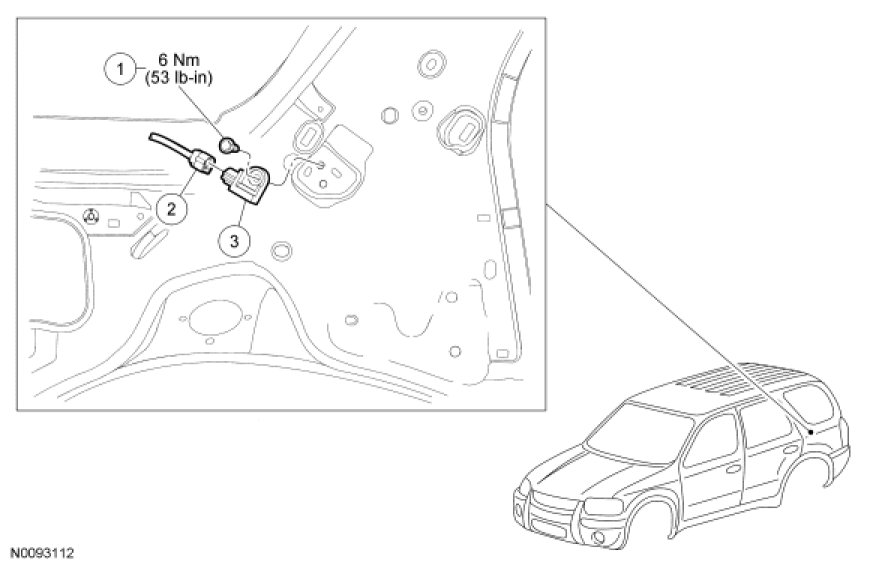 1 6 Nm (53 lb-in)

2

3

N0093112