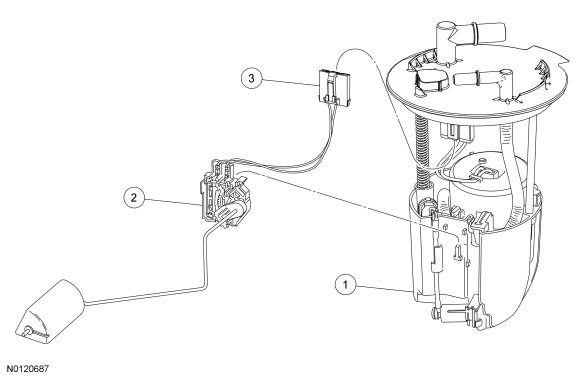 3

2

1

N0120687