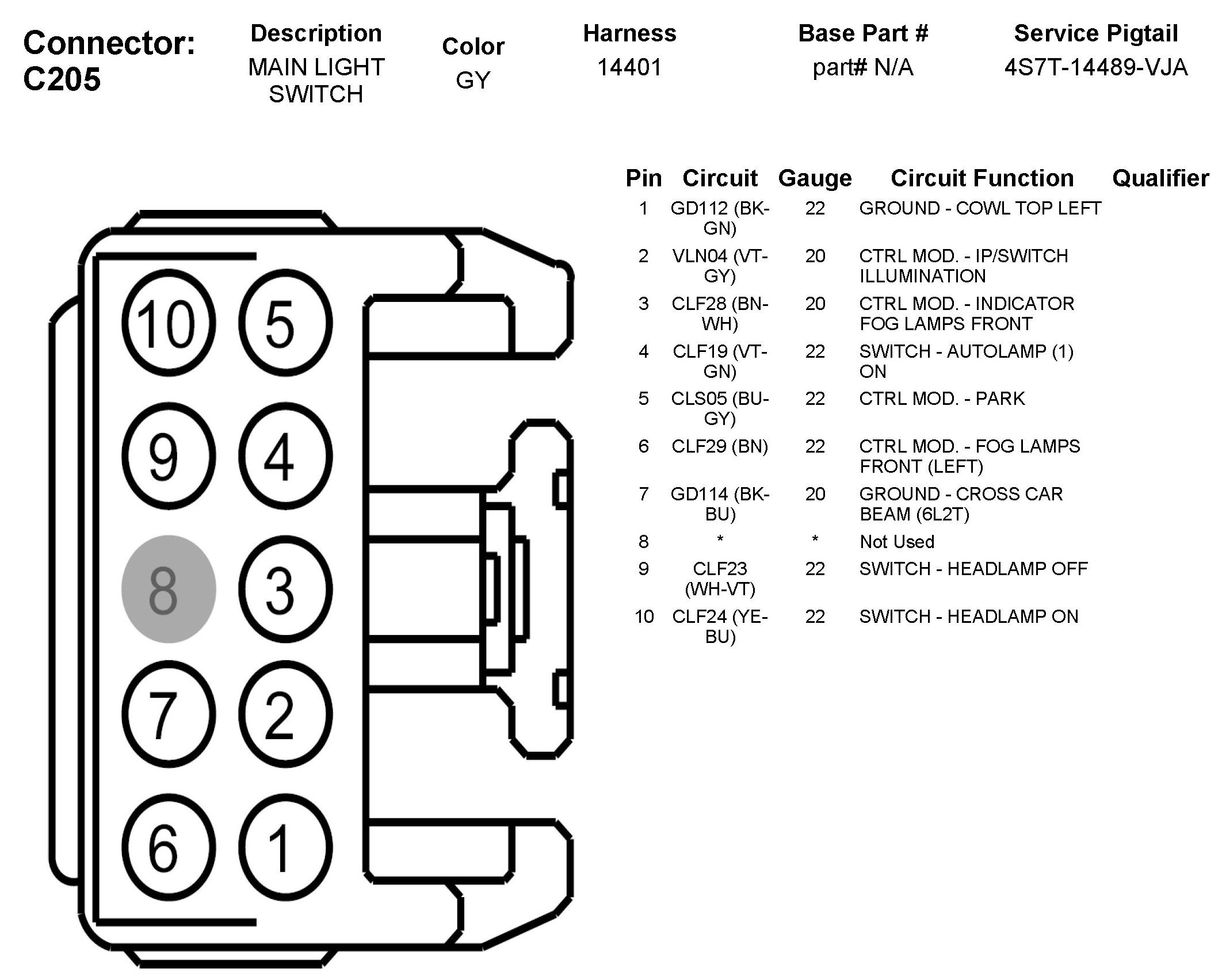 Connector: C205

| Description | Color | Harness | Base Part # | Service Pigtail |
|---|---|---|---|---|
| MAIN LIGHT SWITCH | GY | 14401 | part# N/A | 4S7T-14489-VJA |

10 5
9 4
8 3
7 2
6 1

| Pin | Circuit | Gauge | Circuit Function | Qualifier |
|---|---|---|---|---|
| 1 | GD112 (BK-GN) | 22 | GROUND - COWL TOP LEFT | |
| 2 | VLN04 (VT-GY) | 20 | CTRL MOD. - IP/SWITCH ILLUMINATION | |
| 3 | CLF28 (BN-WH) | 20 | CTRL MOD. - INDICATOR FOG LAMPS FRONT | |
| 4 | CLF19 (VT-GN) | 22 | SWITCH - AUTOLAMP (1) ON | |
| 5 | CLS05 (BU-GY) | 22 | CTRL MOD. - PARK | |
| 6 | CLF29 (BN) | 22 | CTRL MOD. - FOG LAMPS FRONT (LEFT) | |
| 7 | GD114 (BK-BU) | 20 | GROUND - CROSS CAR BEAM (6L2T) | |
| 8 | * | * | Not Used | |
| 9 | CLF23 (WH-VT) | 22 | SWITCH - HEADLAMP OFF | |
| 10 | CLF24 (YE-BU) | 22 | SWITCH - HEADLAMP ON | |