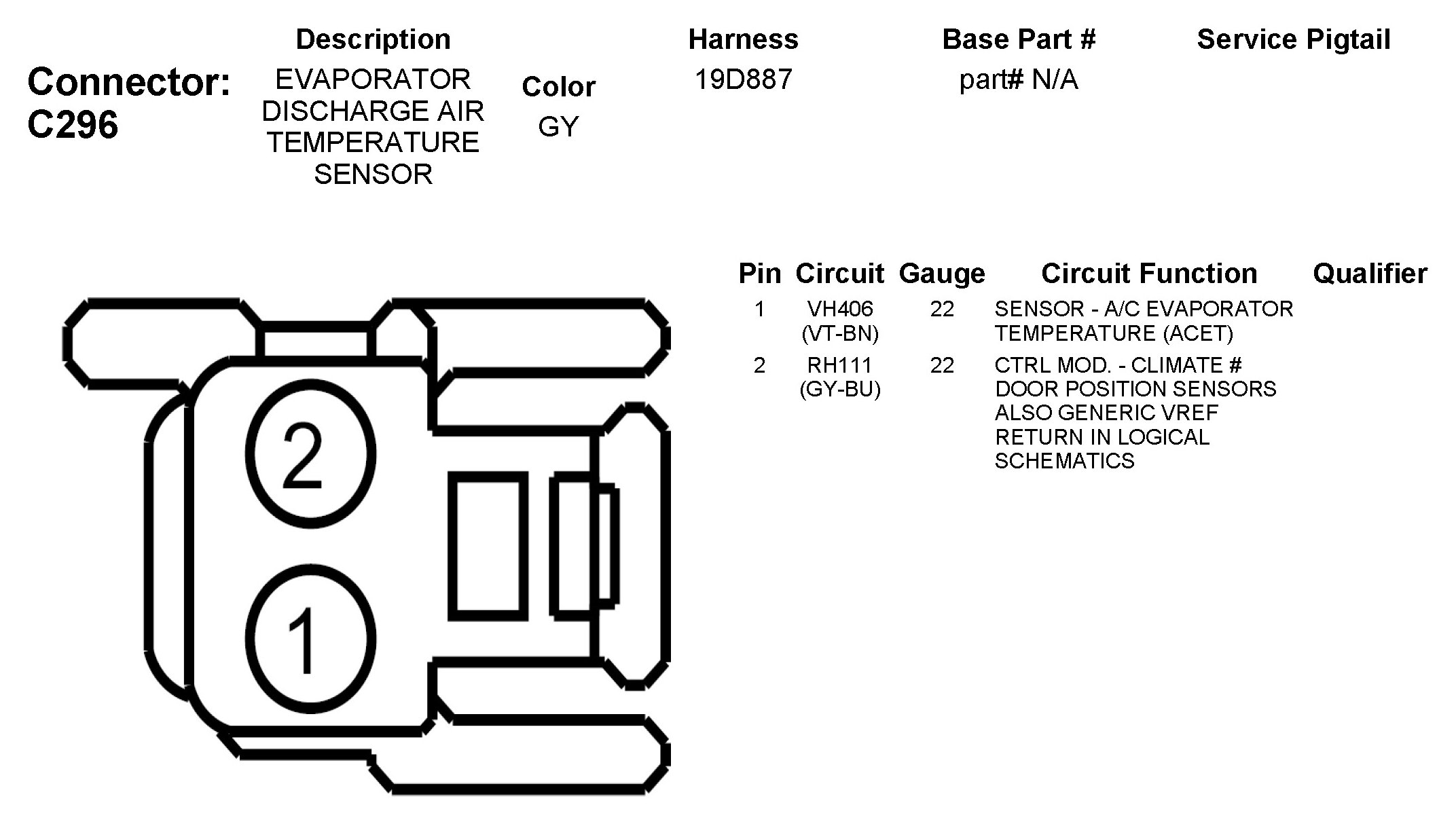 Connector: C296

| Description | Color | Harness | Base Part # | Service Pigtail |
|---|---|---|---|---|
| EVAPORATOR DISCHARGE AIR TEMPERATURE SENSOR | GY | 19D887 | part# N/A | |

2

1

| Pin | Circuit | Gauge | Circuit Function | Qualifier |
|---|---|---|---|---|
| 1 | VH406 (VT-BN) | 22 | SENSOR - A/C EVAPORATOR TEMPERATURE (ACET) | |
| 2 | RH111 (GY-BU) | 22 | CTRL MOD. - CLIMATE # DOOR POSITION SENSORS ALSO GENERIC VREF RETURN IN LOGICAL SCHEMATICS | |