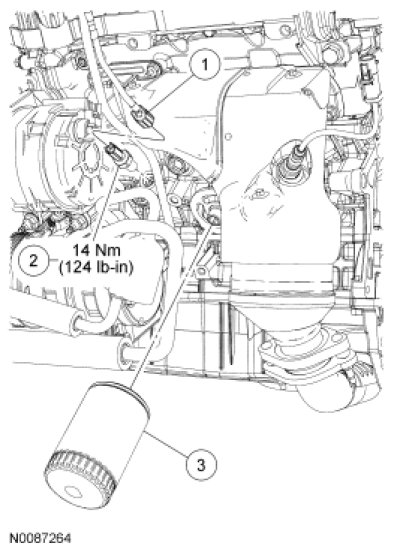 1

2

14 Nm
(124 lb-in)

3

N0087264