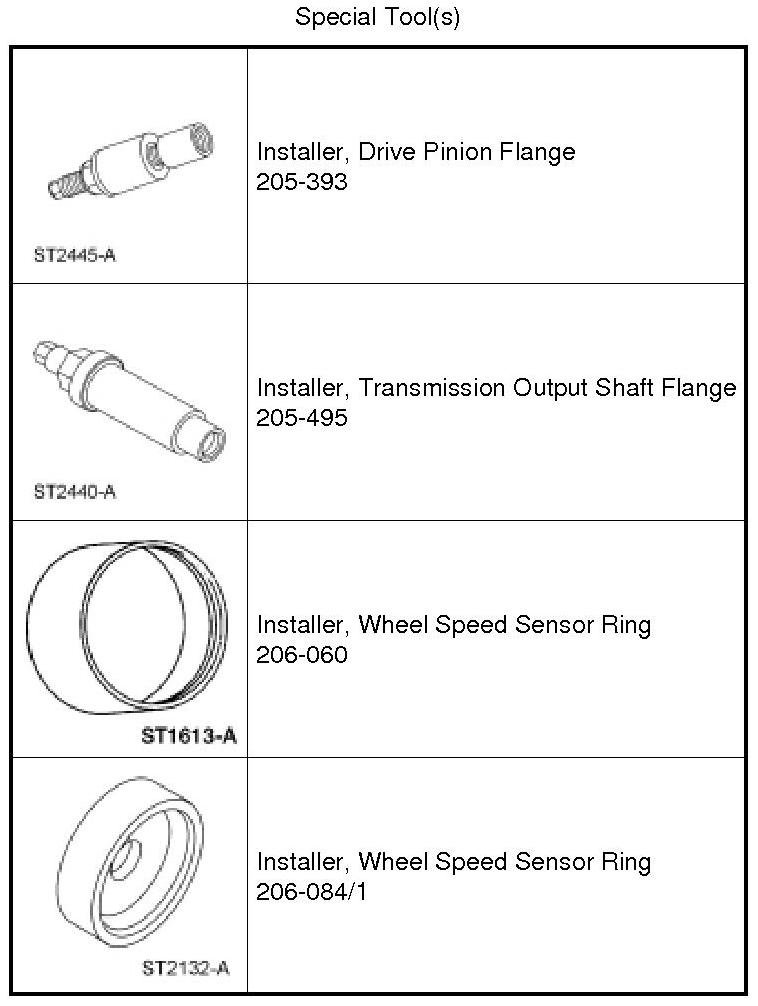 Special Tool(s)

| | |
|---|---|
| ST2445-A | Installer, Drive Pinion Flange 205-393 |
| ST2440-A | Installer, Transmission Output Shaft Flange 205-495 |
| ST1613-A | Installer, Wheel Speed Sensor Ring 206-060 |
| ST2132-A | Installer, Wheel Speed Sensor Ring 206-084/1 |