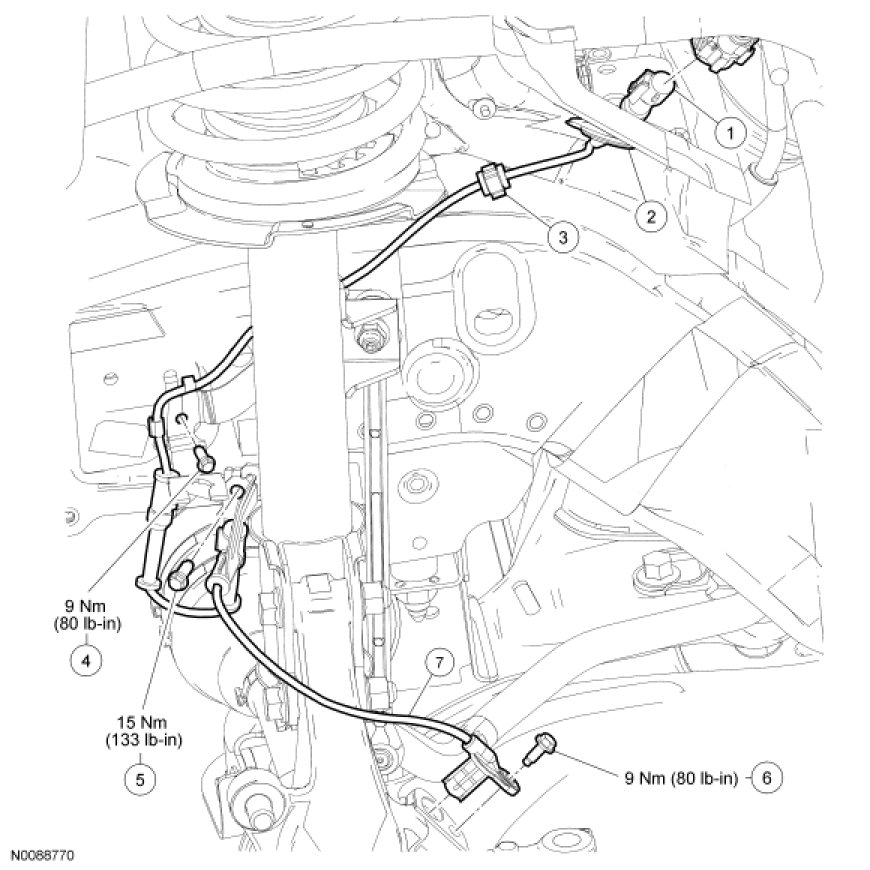 1

2

3

9 Nm
(80 lb-in)
4

15 Nm
(133 lb-in)
5

7

9 Nm (80 lb-in) 6

N0088770