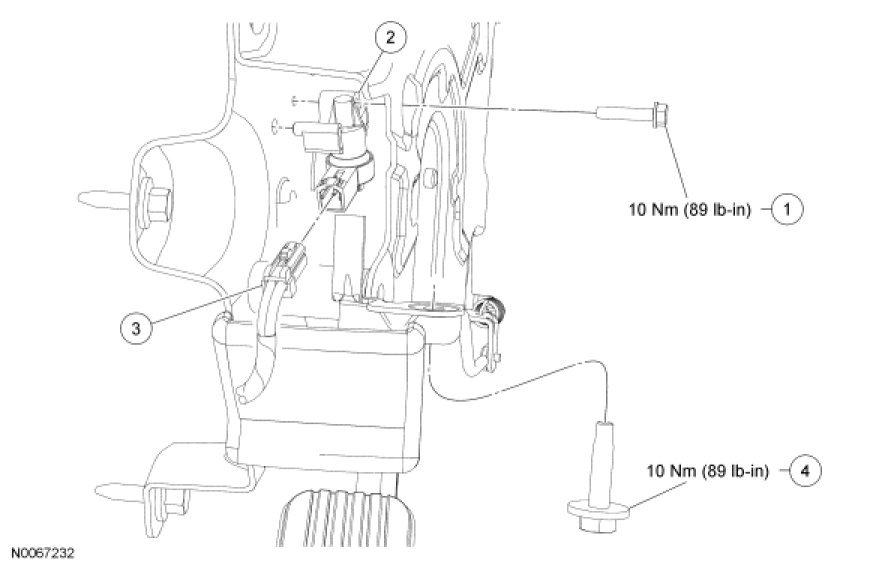 2

10 Nm (89 lb-in) 1

3

10 Nm (89 lb-in) 4

N0067232