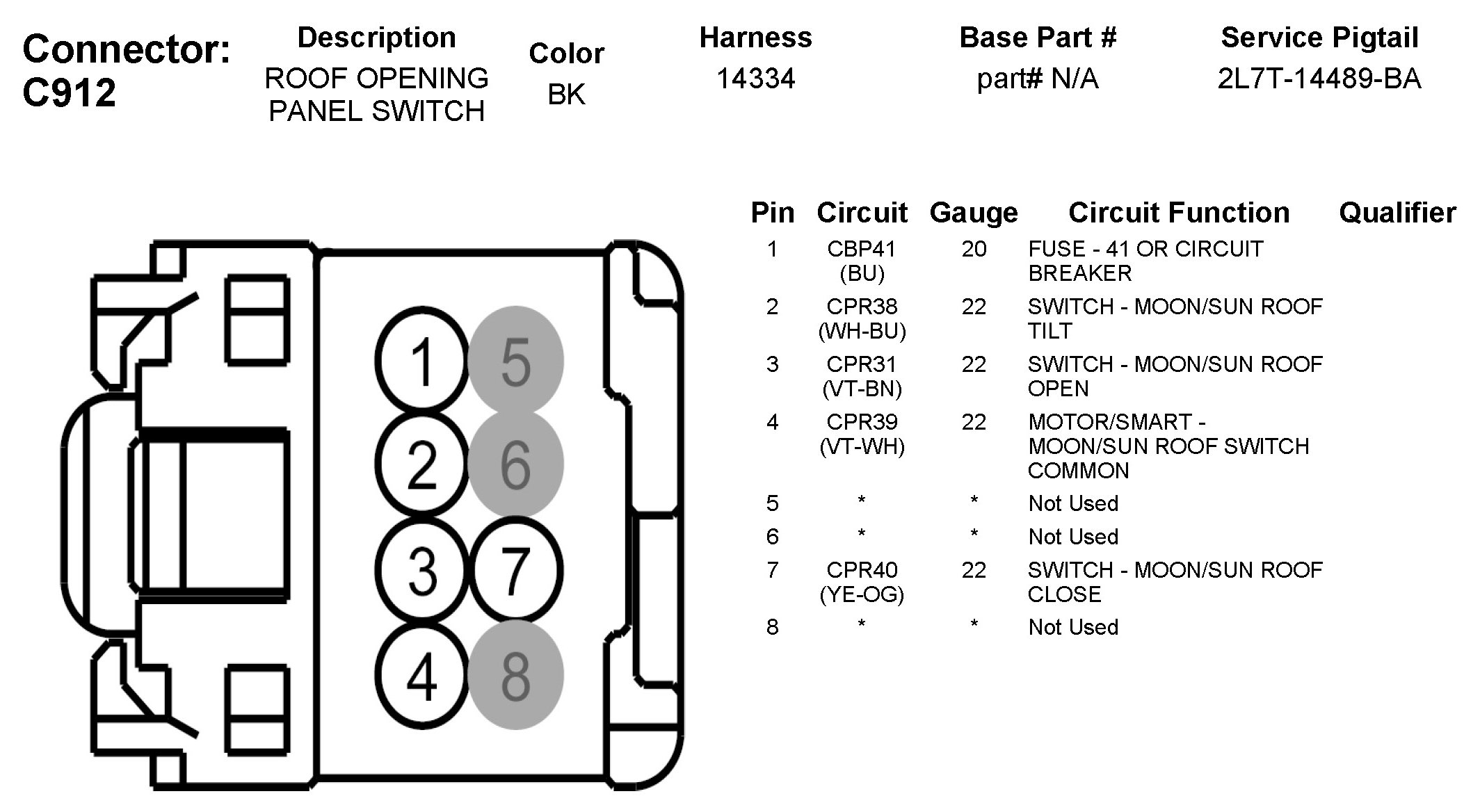 Connector: C912

| Description | Color | Harness | Base Part # | Service Pigtail |
|---|---|---|---|---|
| ROOF OPENING PANEL SWITCH | BK | 14334 | part# N/A | 2L7T-14489-BA |

1 5
2 6
3 7
4 8

| Pin | Circuit | Gauge | Circuit Function | Qualifier |
|---|---|---|---|---|
| 1 | CBP41 (BU) | 20 | FUSE - 41 OR CIRCUIT BREAKER | |
| 2 | CPR38 (WH-BU) | 22 | SWITCH - MOON/SUN ROOF TILT | |
| 3 | CPR31 (VT-BN) | 22 | SWITCH - MOON/SUN ROOF OPEN | |
| 4 | CPR39 (VT-WH) | 22 | MOTOR/SMART - MOON/SUN ROOF SWITCH COMMON | |
| 5 | * | * | Not Used | |
| 6 | * | * | Not Used | |
| 7 | CPR40 (YE-OG) | 22 | SWITCH - MOON/SUN ROOF CLOSE | |
| 8 | * | * | Not Used | |