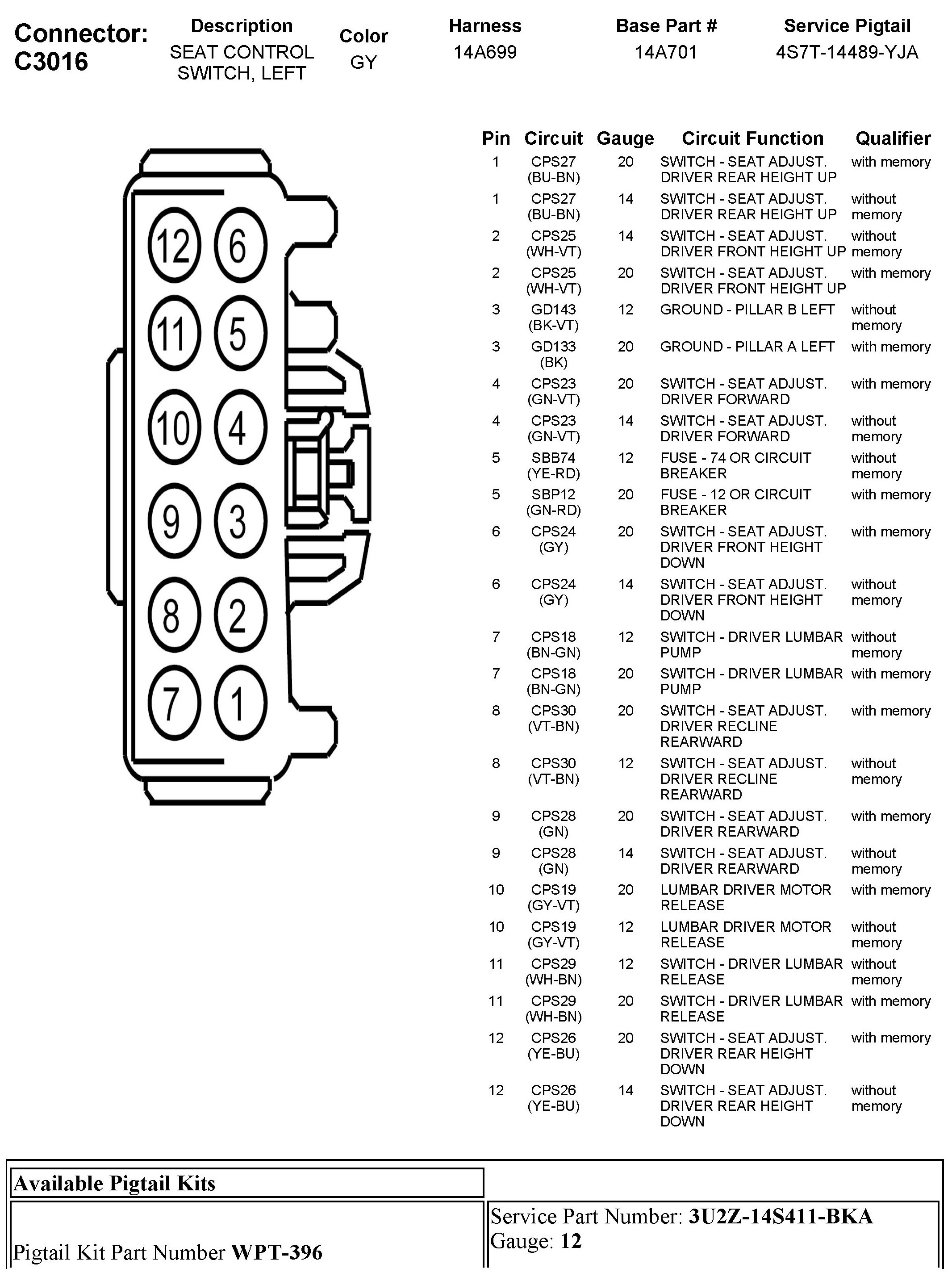 Connector: C3016

| Description | Color | Harness | Base Part # | Service Pigtail |
|---|---|---|---|---|
| SEAT CONTROL SWITCH, LEFT | GY | 14A699 | 14A701 | 4S7T-14489-YJA |

12 6
11 5
10 4
9 3
8 2
7 1

| Pin | Circuit | Gauge | Circuit Function | Qualifier |
|---|---|---|---|---|
| 1 | CPS27 (BU-BN) | 20 | SWITCH - SEAT ADJUST. DRIVER REAR HEIGHT UP | with memory |
| 1 | CPS27 (BU-BN) | 14 | SWITCH - SEAT ADJUST. DRIVER REAR HEIGHT UP | without memory |
| 2 | CPS25 (WH-VT) | 14 | SWITCH - SEAT ADJUST. DRIVER FRONT HEIGHT UP | without memory |
| 2 | CPS25 (WH-VT) | 20 | SWITCH - SEAT ADJUST. DRIVER FRONT HEIGHT UP | with memory |
| 3 | GD143 (BK-VT) | 12 | GROUND - PILLAR B LEFT | without memory |
| 3 | GD133 (BK) | 20 | GROUND - PILLAR A LEFT | with memory |
| 4 | CPS23 (GN-VT) | 20 | SWITCH - SEAT ADJUST. DRIVER FORWARD | with memory |
| 4 | CPS23 (GN-VT) | 14 | SWITCH - SEAT ADJUST. DRIVER FORWARD | without memory |
| 5 | SBB74 (YE-RD) | 12 | FUSE - 74 OR CIRCUIT BREAKER | without memory |
| 5 | SBP12 (GN-RD) | 20 | FUSE - 12 OR CIRCUIT BREAKER | with memory |
| 6 | CPS24 (GY) | 20 | SWITCH - SEAT ADJUST. DRIVER FRONT HEIGHT DOWN | with memory |
| 6 | CPS24 (GY) | 14 | SWITCH - SEAT ADJUST. DRIVER FRONT HEIGHT DOWN | without memory |
| 7 | CPS18 (BN-GN) | 12 | SWITCH - DRIVER LUMBAR PUMP | without memory |
| 7 | CPS18 (BN-GN) | 20 | SWITCH - DRIVER LUMBAR PUMP | with memory |
| 8 | CPS30 (VT-BN) | 20 | SWITCH - SEAT ADJUST. DRIVER RECLINE REARWARD | with memory |
| 8 | CPS30 (VT-BN) | 12 | SWITCH - SEAT ADJUST. DRIVER RECLINE REARWARD | without memory |
| 9 | CPS28 (GN) | 20 | SWITCH - SEAT ADJUST. DRIVER REARWARD | with memory |
| 9 | CPS28 (GN) | 14 | SWITCH - SEAT ADJUST. DRIVER REARWARD | without memory |
| 10 | CPS19 (GY-VT) | 20 | LUMBAR DRIVER MOTOR RELEASE | with memory |
| 10 | CPS19 (GY-VT) | 12 | LUMBAR DRIVER MOTOR RELEASE | without memory |
| 11 | CPS29 (WH-BN) | 12 | SWITCH - DRIVER LUMBAR RELEASE | without memory |
| 11 | CPS29 (WH-BN) | 20 | SWITCH - DRIVER LUMBAR RELEASE | with memory |
| 12 | CPS26 (YE-BU) | 20 | SWITCH - SEAT ADJUST. DRIVER REAR HEIGHT DOWN | with memory |
| 12 | CPS26 (YE-BU) | 14 | SWITCH - SEAT ADJUST. DRIVER REAR HEIGHT DOWN | without memory |

Available Pigtail Kits

Pigtail Kit Part Number WPT-396

Service Part Number: 3U2Z-14S411-BKA
Gauge: 12