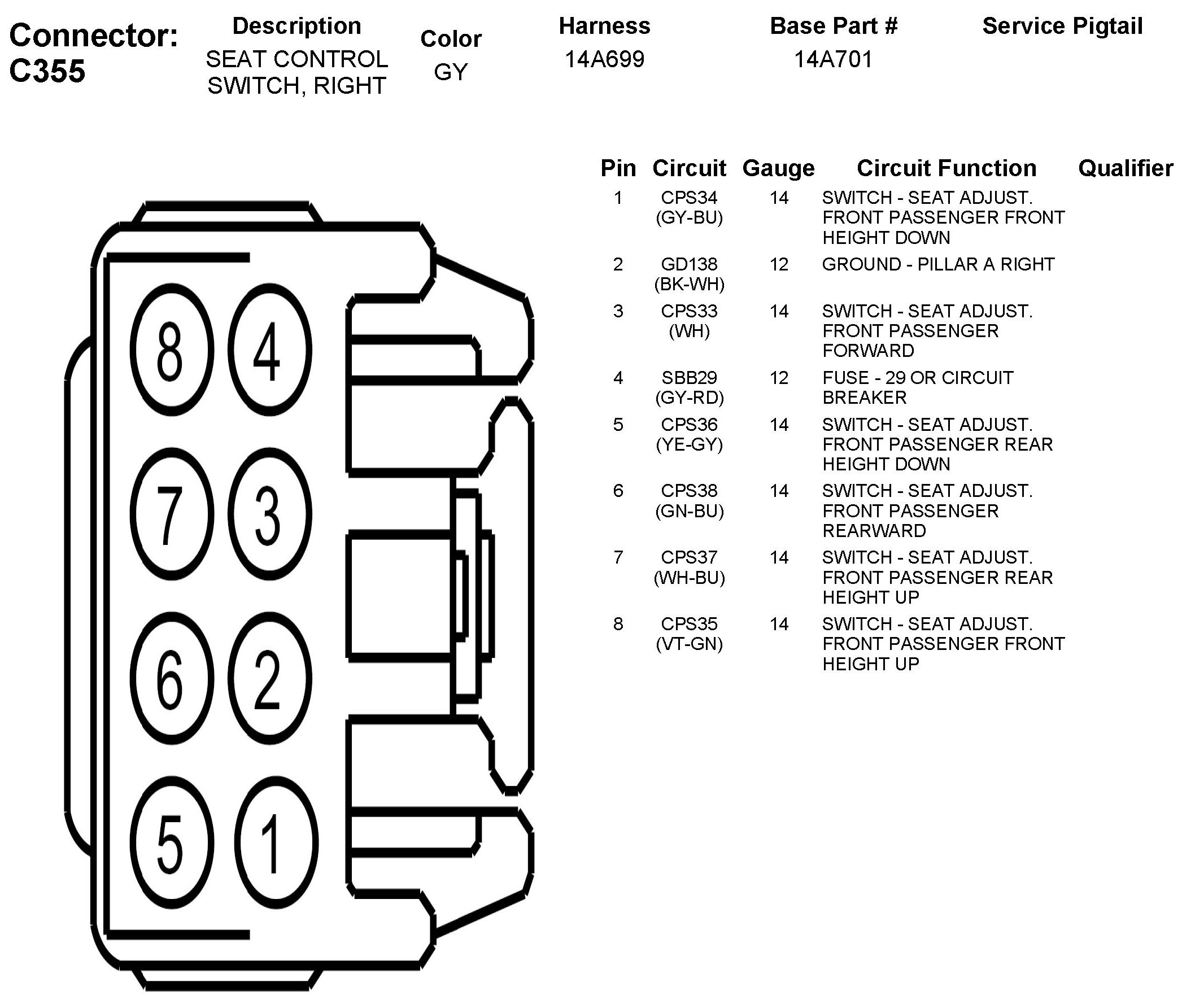 Connector: C355

| Description | Color | Harness | Base Part # | Service Pigtail |
|---|---|---|---|---|
| SEAT CONTROL SWITCH, RIGHT | GY | 14A699 | 14A701 | |

8 4
7 3
6 2
5 1

| Pin | Circuit | Gauge | Circuit Function | Qualifier |
|---|---|---|---|---|
| 1 | CPS34 (GY-BU) | 14 | SWITCH - SEAT ADJUST. FRONT PASSENGER FRONT HEIGHT DOWN | |
| 2 | GD138 (BK-WH) | 12 | GROUND - PILLAR A RIGHT | |
| 3 | CPS33 (WH) | 14 | SWITCH - SEAT ADJUST. FRONT PASSENGER FORWARD | |
| 4 | SBB29 (GY-RD) | 12 | FUSE - 29 OR CIRCUIT BREAKER | |
| 5 | CPS36 (YE-GY) | 14 | SWITCH - SEAT ADJUST. FRONT PASSENGER REAR HEIGHT DOWN | |
| 6 | CPS38 (GN-BU) | 14 | SWITCH - SEAT ADJUST. FRONT PASSENGER REARWARD | |
| 7 | CPS37 (WH-BU) | 14 | SWITCH - SEAT ADJUST. FRONT PASSENGER REAR HEIGHT UP | |
| 8 | CPS35 (VT-GN) | 14 | SWITCH - SEAT ADJUST. FRONT PASSENGER FRONT HEIGHT UP | |