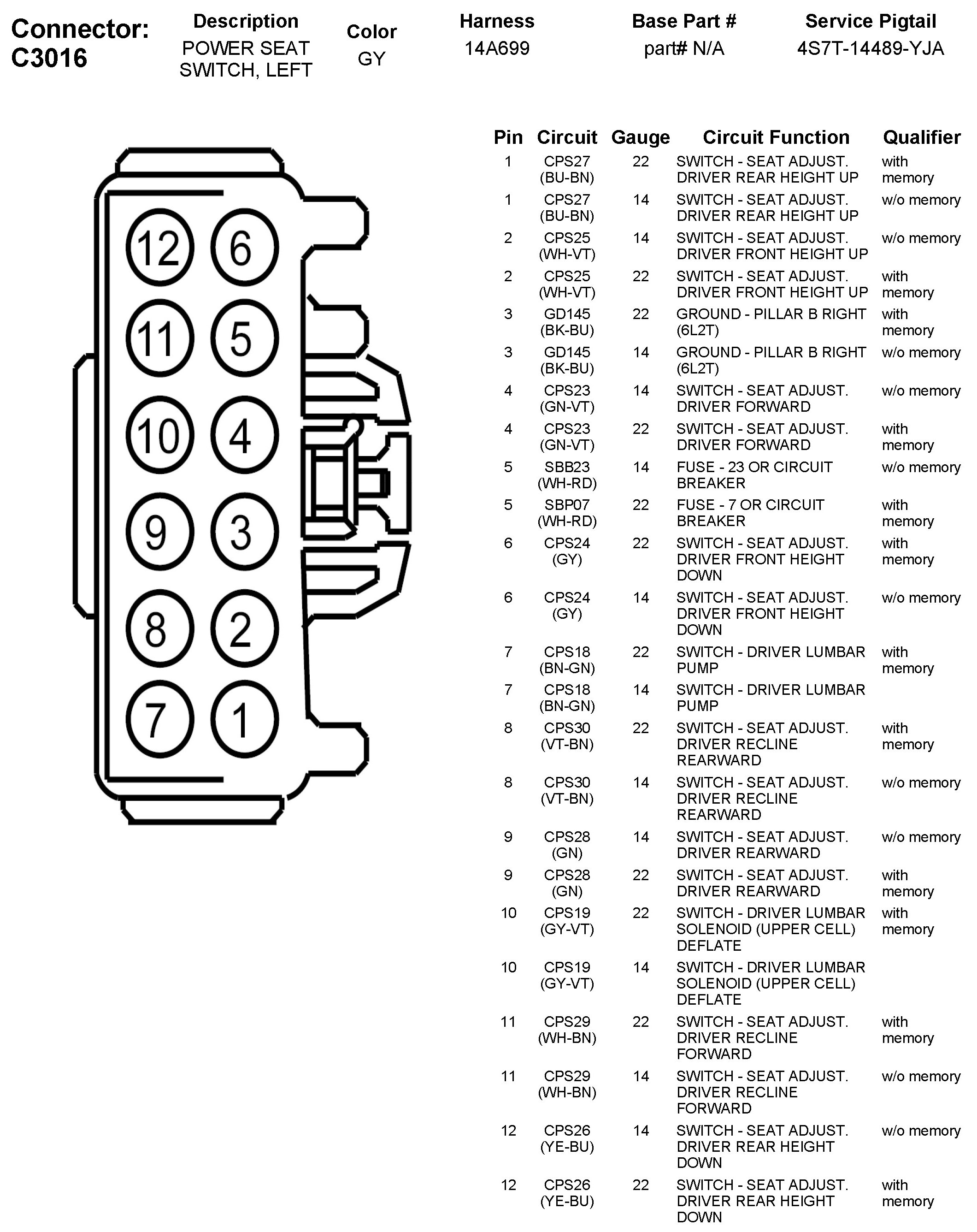 Connector: C3016

| Description | Color | Harness | Base Part # | Service Pigtail |
|---|---|---|---|---|
| POWER SEAT SWITCH, LEFT | GY | 14A699 | part# N/A | 4S7T-14489-YJA |

12 6
11 5
10 4
9 3
8 2
7 1

| Pin | Circuit | Gauge | Circuit Function | Qualifier |
|---|---|---|---|---|
| 1 | CPS27 (BU-BN) | 22 | SWITCH - SEAT ADJUST. DRIVER REAR HEIGHT UP | with memory |
| 1 | CPS27 (BU-BN) | 14 | SWITCH - SEAT ADJUST. DRIVER REAR HEIGHT UP | w/o memory |
| 2 | CPS25 (WH-VT) | 14 | SWITCH - SEAT ADJUST. DRIVER FRONT HEIGHT UP | w/o memory |
| 2 | CPS25 (WH-VT) | 22 | SWITCH - SEAT ADJUST. DRIVER FRONT HEIGHT UP | with memory |
| 3 | GD145 (BK-BU) | 22 | GROUND - PILLAR B RIGHT (6L2T) | with memory |
| 3 | GD145 (BK-BU) | 14 | GROUND - PILLAR B RIGHT (6L2T) | w/o memory |
| 4 | CPS23 (GN-VT) | 14 | SWITCH - SEAT ADJUST. DRIVER FORWARD | w/o memory |
| 4 | CPS23 (GN-VT) | 22 | SWITCH - SEAT ADJUST. DRIVER FORWARD | with memory |
| 5 | SBB23 (WH-RD) | 14 | FUSE - 23 OR CIRCUIT BREAKER | w/o memory |
| 5 | SBP07 (WH-RD) | 22 | FUSE - 7 OR CIRCUIT BREAKER | with memory |
| 6 | CPS24 (GY) | 22 | SWITCH - SEAT ADJUST. DRIVER FRONT HEIGHT DOWN | with memory |
| 6 | CPS24 (GY) | 14 | SWITCH - SEAT ADJUST. DRIVER FRONT HEIGHT DOWN | w/o memory |
| 7 | CPS18 (BN-GN) | 22 | SWITCH - DRIVER LUMBAR PUMP | with memory |
| 7 | CPS18 (BN-GN) | 14 | SWITCH - DRIVER LUMBAR PUMP | |
| 8 | CPS30 (VT-BN) | 22 | SWITCH - SEAT ADJUST. DRIVER RECLINE REARWARD | with memory |
| 8 | CPS30 (VT-BN) | 14 | SWITCH - SEAT ADJUST. DRIVER RECLINE REARWARD | w/o memory |
| 9 | CPS28 (GN) | 14 | SWITCH - SEAT ADJUST. DRIVER REARWARD | w/o memory |
| 9 | CPS28 (GN) | 22 | SWITCH - SEAT ADJUST. DRIVER REARWARD | with memory |
| 10 | CPS19 (GY-VT) | 22 | SWITCH - DRIVER LUMBAR SOLENOID (UPPER CELL) DEFLATE | with memory |
| 10 | CPS19 (GY-VT) | 14 | SWITCH - DRIVER LUMBAR SOLENOID (UPPER CELL) DEFLATE | |
| 11 | CPS29 (WH-BN) | 22 | SWITCH - SEAT ADJUST. DRIVER RECLINE FORWARD | with memory |
| 11 | CPS29 (WH-BN) | 14 | SWITCH - SEAT ADJUST. DRIVER RECLINE FORWARD | w/o memory |
| 12 | CPS26 (YE-BU) | 14 | SWITCH - SEAT ADJUST. DRIVER REAR HEIGHT DOWN | w/o memory |
| 12 | CPS26 (YE-BU) | 22 | SWITCH - SEAT ADJUST. DRIVER REAR HEIGHT DOWN | with memory |