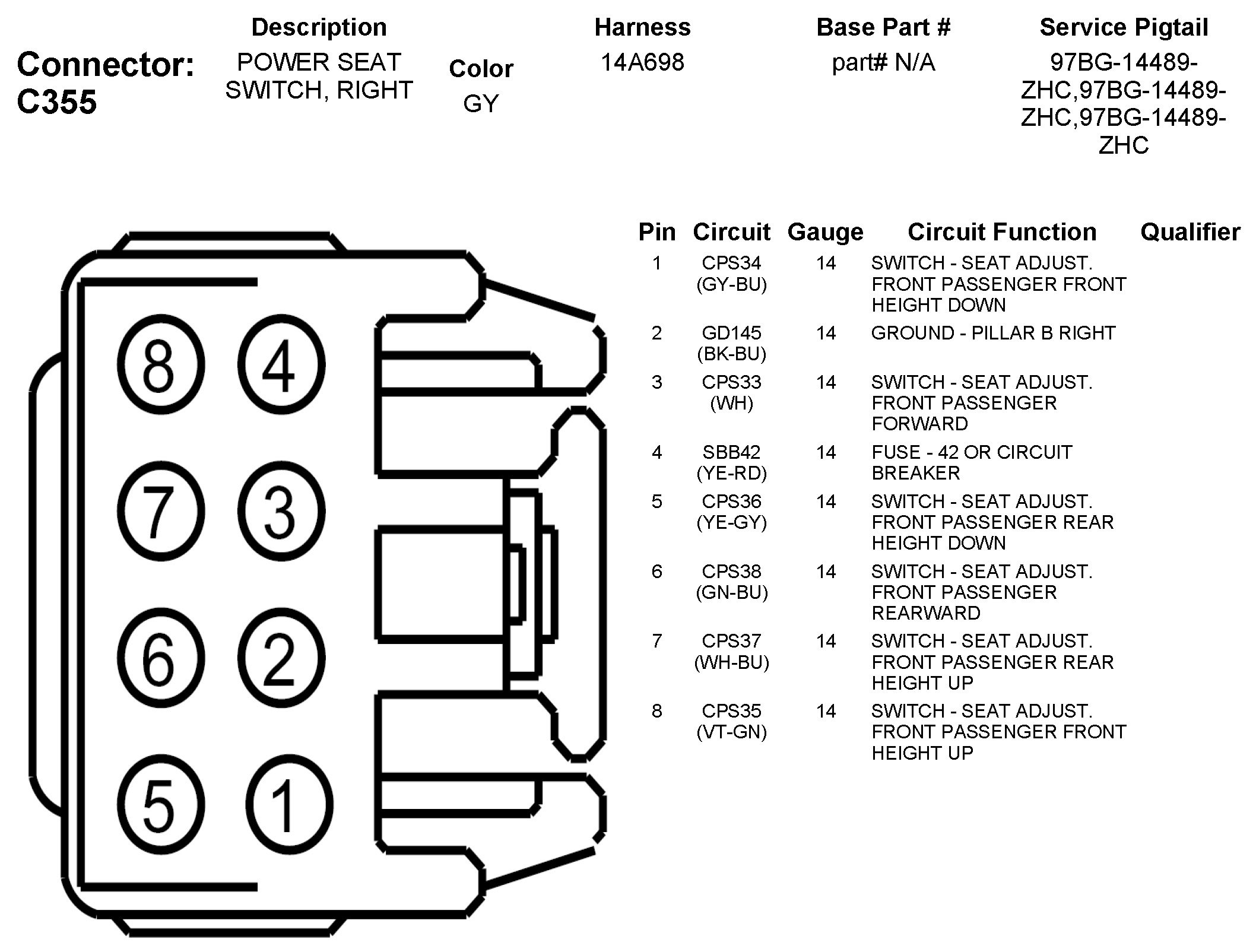 Connector: C355

| Description | Color | Harness | Base Part # | Service Pigtail |
|---|---|---|---|---|
| POWER SEAT SWITCH, RIGHT | GY | 14A698 | part# N/A | 97BG-14489-ZHC,97BG-14489-ZHC,97BG-14489-ZHC |

8 4
7 3
6 2
5 1

| Pin | Circuit | Gauge | Circuit Function | Qualifier |
|---|---|---|---|---|
| 1 | CPS34 (GY-BU) | 14 | SWITCH - SEAT ADJUST. FRONT PASSENGER FRONT HEIGHT DOWN | |
| 2 | GD145 (BK-BU) | 14 | GROUND - PILLAR B RIGHT | |
| 3 | CPS33 (WH) | 14 | SWITCH - SEAT ADJUST. FRONT PASSENGER FORWARD | |
| 4 | SBB42 (YE-RD) | 14 | FUSE - 42 OR CIRCUIT BREAKER | |
| 5 | CPS36 (YE-GY) | 14 | SWITCH - SEAT ADJUST. FRONT PASSENGER REAR HEIGHT DOWN | |
| 6 | CPS38 (GN-BU) | 14 | SWITCH - SEAT ADJUST. FRONT PASSENGER REARWARD | |
| 7 | CPS37 (WH-BU) | 14 | SWITCH - SEAT ADJUST. FRONT PASSENGER REAR HEIGHT UP | |
| 8 | CPS35 (VT-GN) | 14 | SWITCH - SEAT ADJUST. FRONT PASSENGER FRONT HEIGHT UP | |