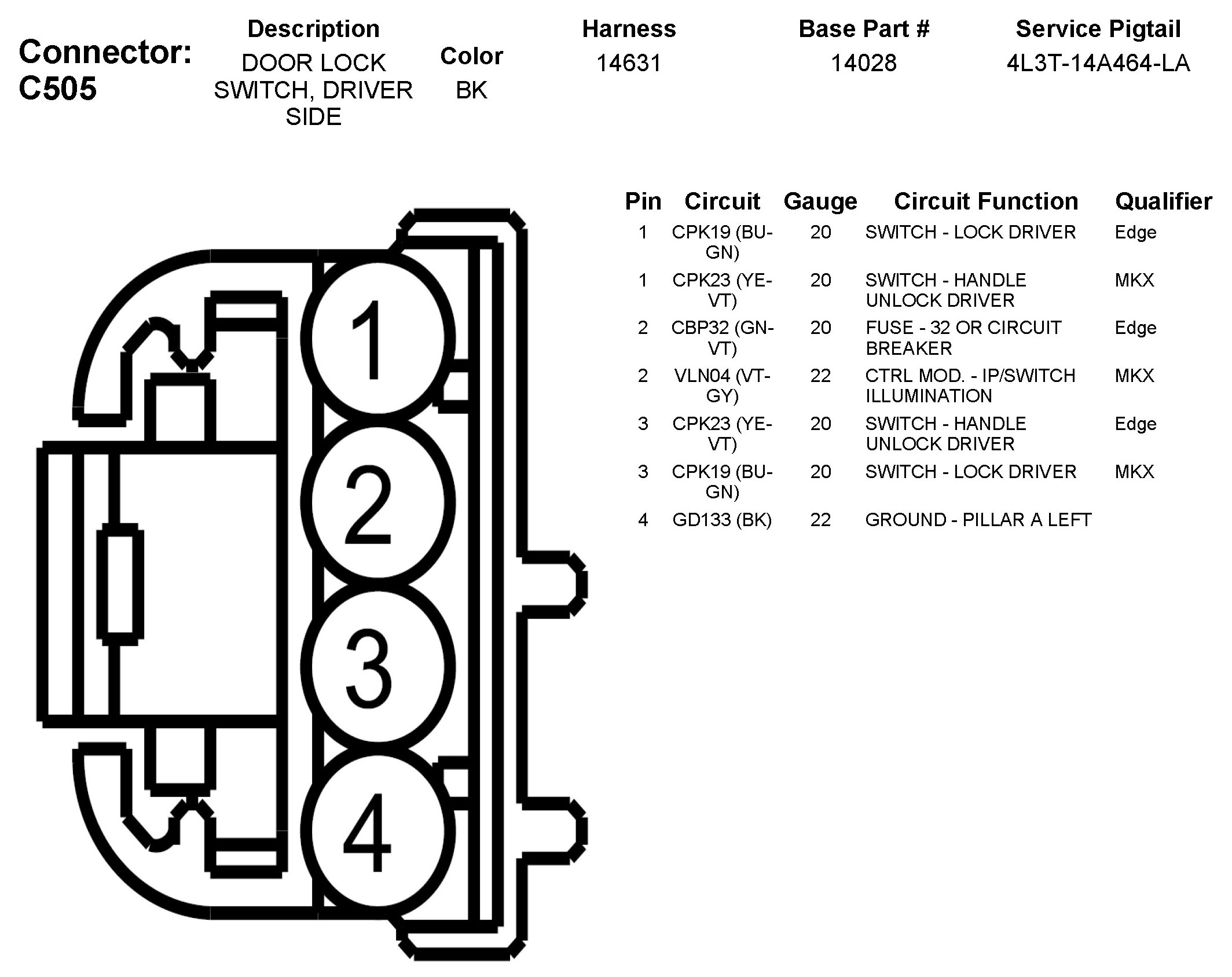 Connector: C505

| Description | Color | Harness | Base Part # | Service Pigtail |
|---|---|---|---|---|
| DOOR LOCK SWITCH, DRIVER SIDE | BK | 14631 | 14028 | 4L3T-14A464-LA |

1
2
3
4

| Pin | Circuit | Gauge | Circuit Function | Qualifier |
|---|---|---|---|---|
| 1 | CPK19 (BU-GN) | 20 | SWITCH - LOCK DRIVER | Edge |
| 1 | CPK23 (YE-VT) | 20 | SWITCH - HANDLE UNLOCK DRIVER | MKX |
| 2 | CBP32 (GN-VT) | 20 | FUSE - 32 OR CIRCUIT BREAKER | Edge |
| 2 | VLN04 (VT-GY) | 22 | CTRL MOD. - IP/SWITCH ILLUMINATION | MKX |
| 3 | CPK23 (YE-VT) | 20 | SWITCH - HANDLE UNLOCK DRIVER | Edge |
| 3 | CPK19 (BU-GN) | 20 | SWITCH - LOCK DRIVER | MKX |
| 4 | GD133 (BK) | 22 | GROUND - PILLAR A LEFT | |