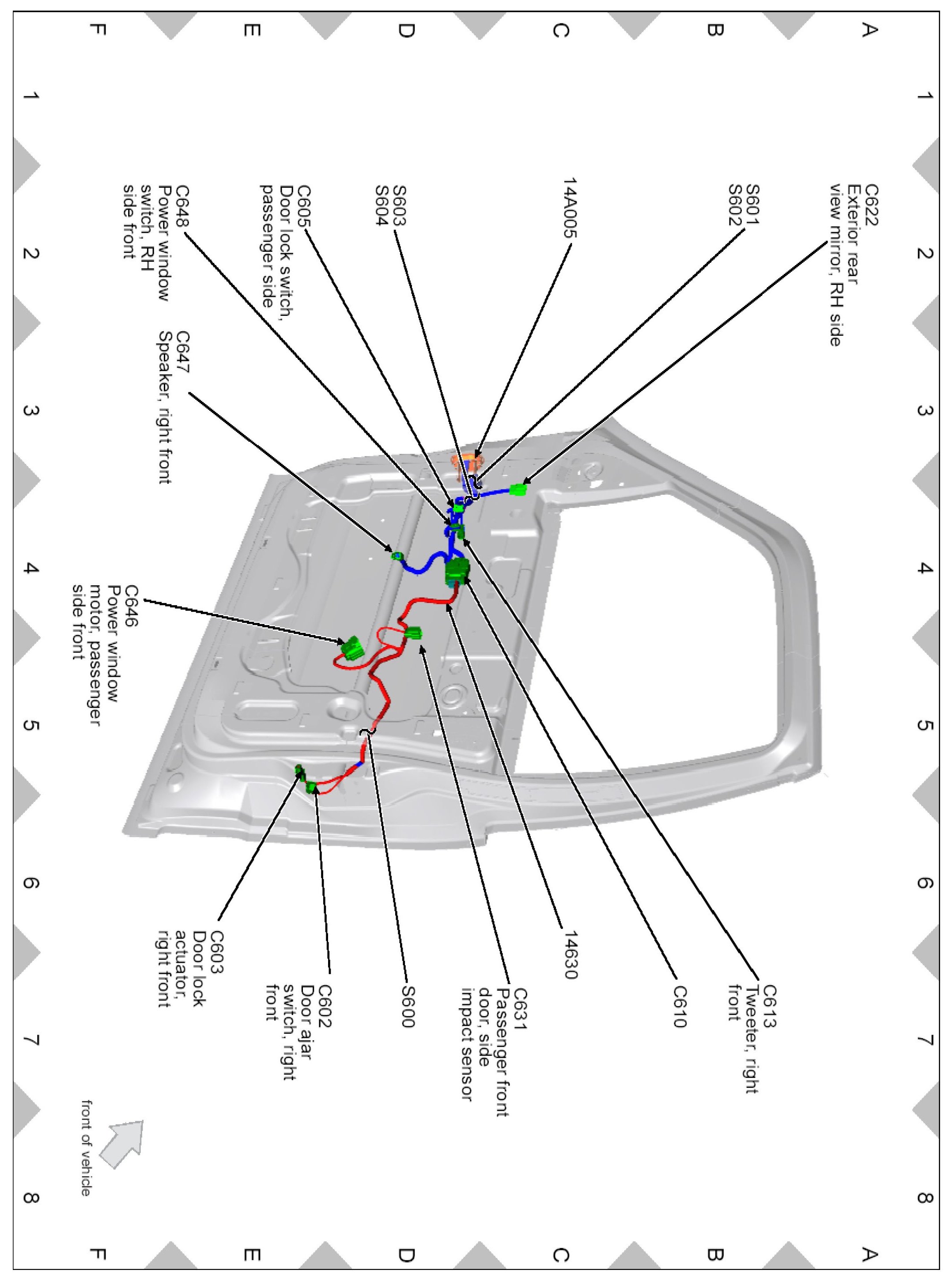 A B C D E F

1 2 3 4 5 6 7 8

C622
Exterior rear view mirror, RH side

S601
S602

14A005

S603
S604

C605
Door lock switch, passenger side

C648
Power window switch, RH side front

C647
Speaker, right front

C646
Power window motor, passenger side front

C613
Tweeter, right front

C610

14630

C631
Passenger front door, side impact sensor

S600

C602
Door ajar switch, right front

C603
Door lock actuator, right front

front of vehicle

1 2 3 4 5 6 7 8

A B C D E F